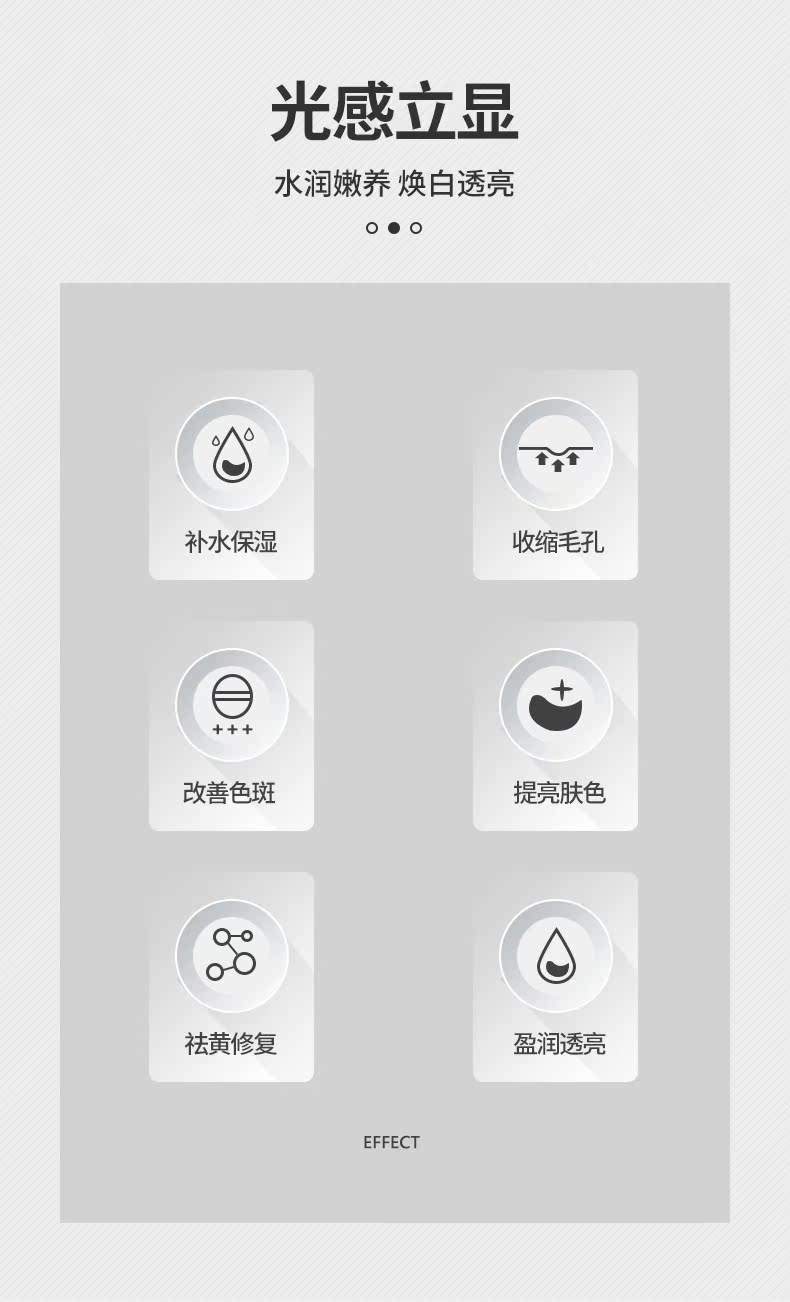 光感立显

水润嫩养 焕白透亮

补水保湿

收缩毛孔

改善色斑

提亮肤色

祛黄修复

盈润透亮

EFFECT