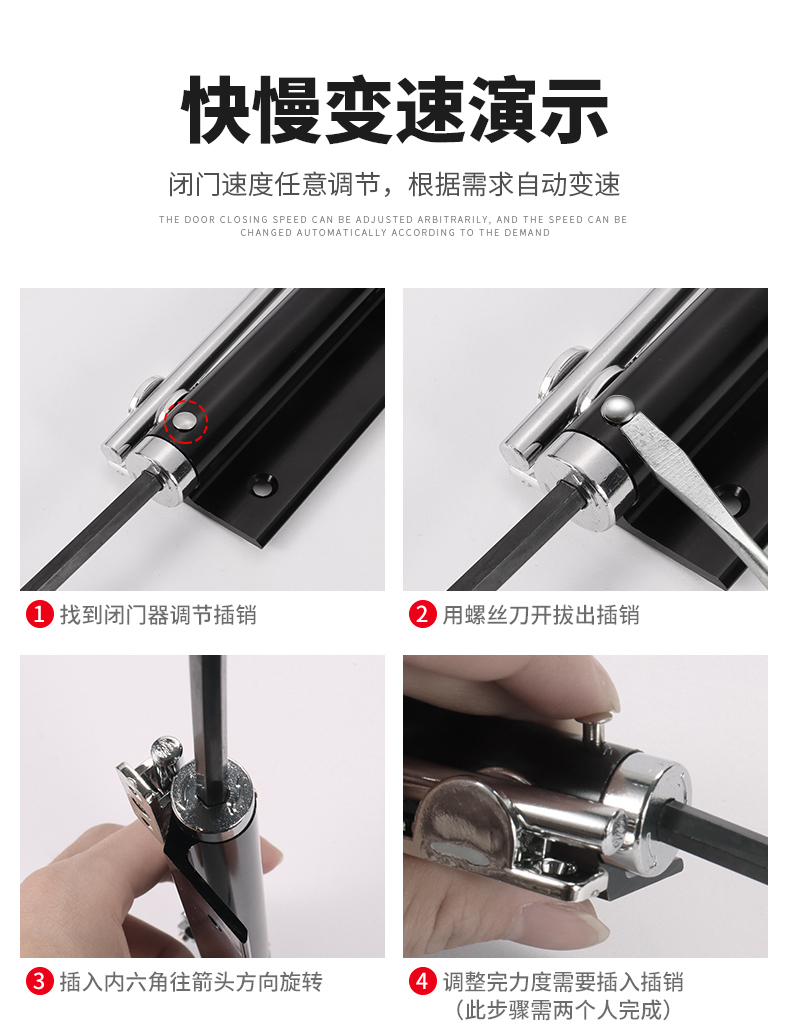 快慢变速演示

闭门速度任意调节，根据需求自动变速

THE DOOR CLOSING SPEED CAN BE ADJUSTED ARBITRARILY, AND THE SPEED CAN BE CHANGED AUTOMATICALLY ACCORDING TO THE DEMAND

1 找到闭门器调节插销

2 用螺丝刀开拔出插销

3 插入内六角往箭头方向旋转

4 调整完力度需要插入插销 （此步骤需两个人完成）