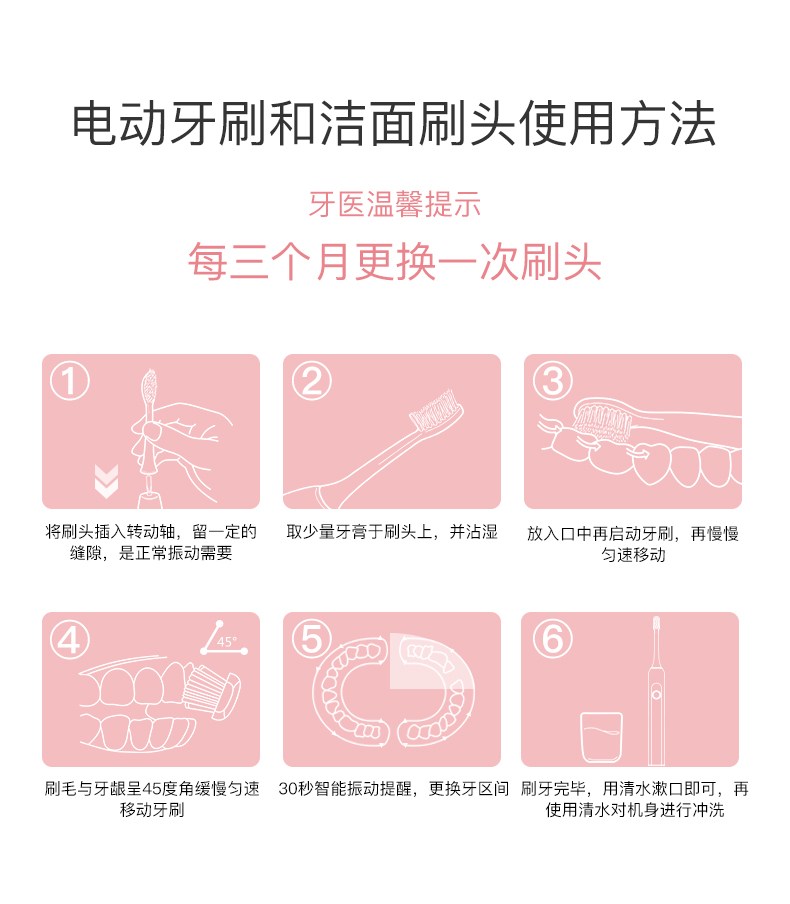 电动牙刷和洁面刷头使用方法

牙医温馨提示

每三个月更换一次刷头

①

将刷头插入转动轴，留一定的缝隙，是正常振动需要

②

取少量牙膏于刷头上，并沾湿

③

放入口中再启动牙刷，再慢慢匀速移动

④

45°

刷毛与牙龈呈45度角缓慢匀速移动牙刷

⑤

30秒智能振动提醒，更换牙区间

⑥

刷牙完毕，用清水漱口即可，再使用清水对机身进行冲洗