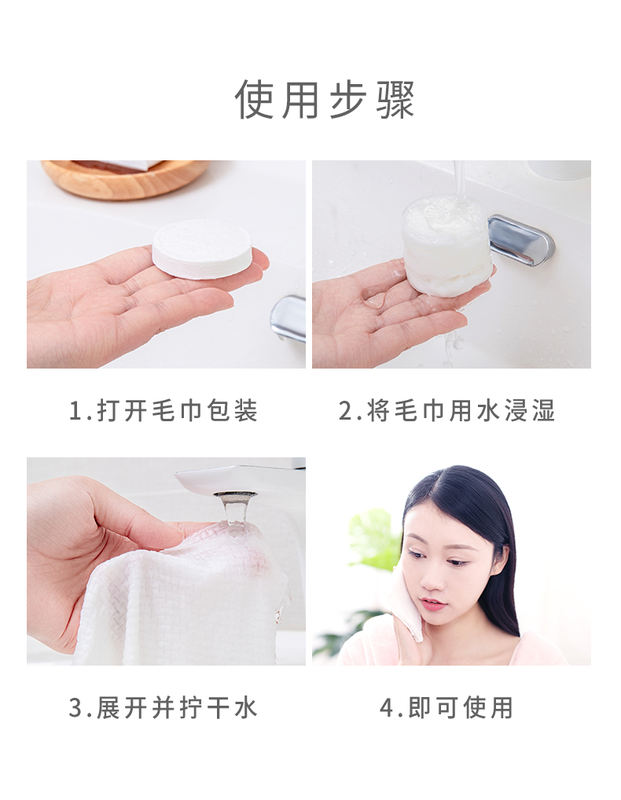 使用步骤

1.打开毛巾包装

2.将毛巾用水浸湿

3.展开并拧干水

4.即可使用