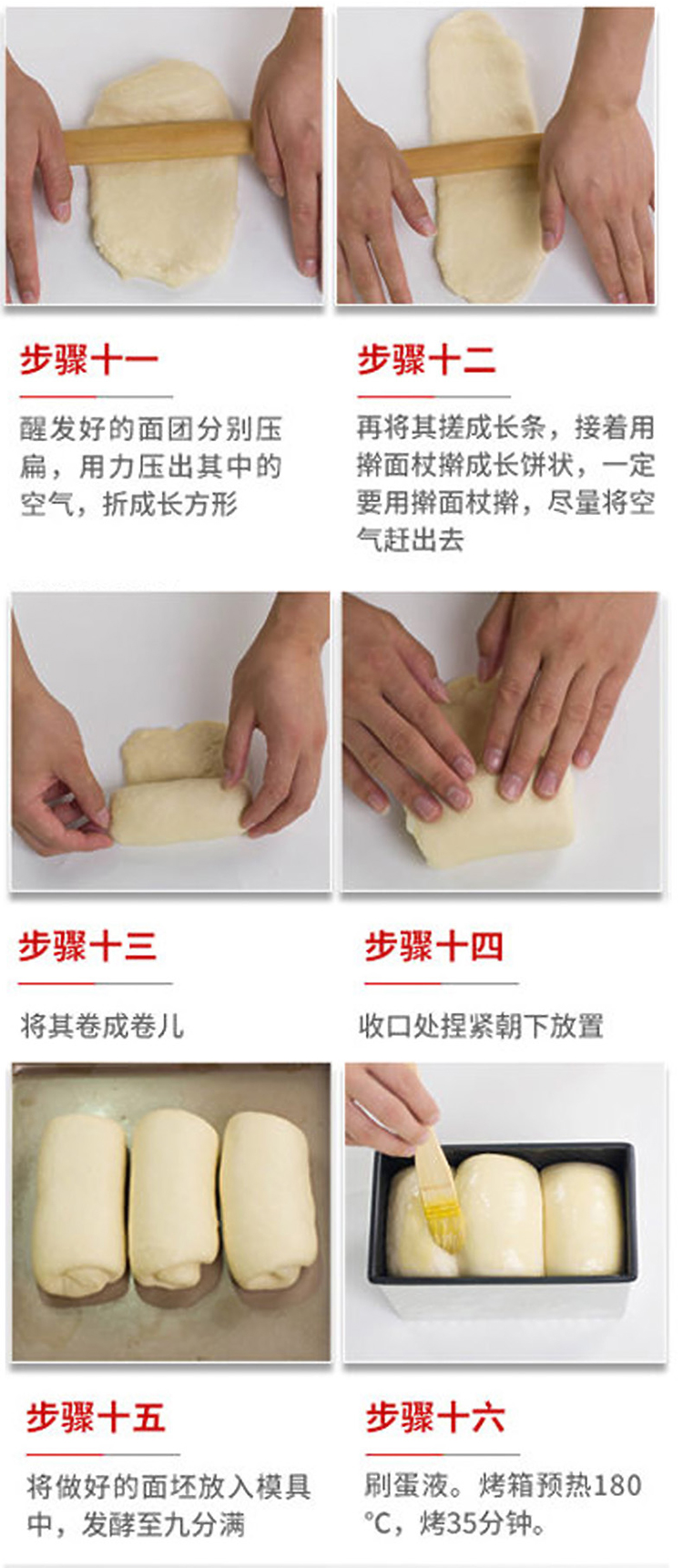 步骤十一

醒发好的面团分别压扁，用力压出其中的空气，折成长方形

步骤十二

再将其搓成长条，接着用擀面杖擀成长饼状，一定要用擀面杖擀，尽量将空气赶出去

步骤十三

将其卷成卷儿

步骤十四

收口处捏紧朝下放置

步骤十五

将做好的面坯放入模具中，发酵至九分满

步骤十六

刷蛋液。烤箱预热180°C，烤35分钟。