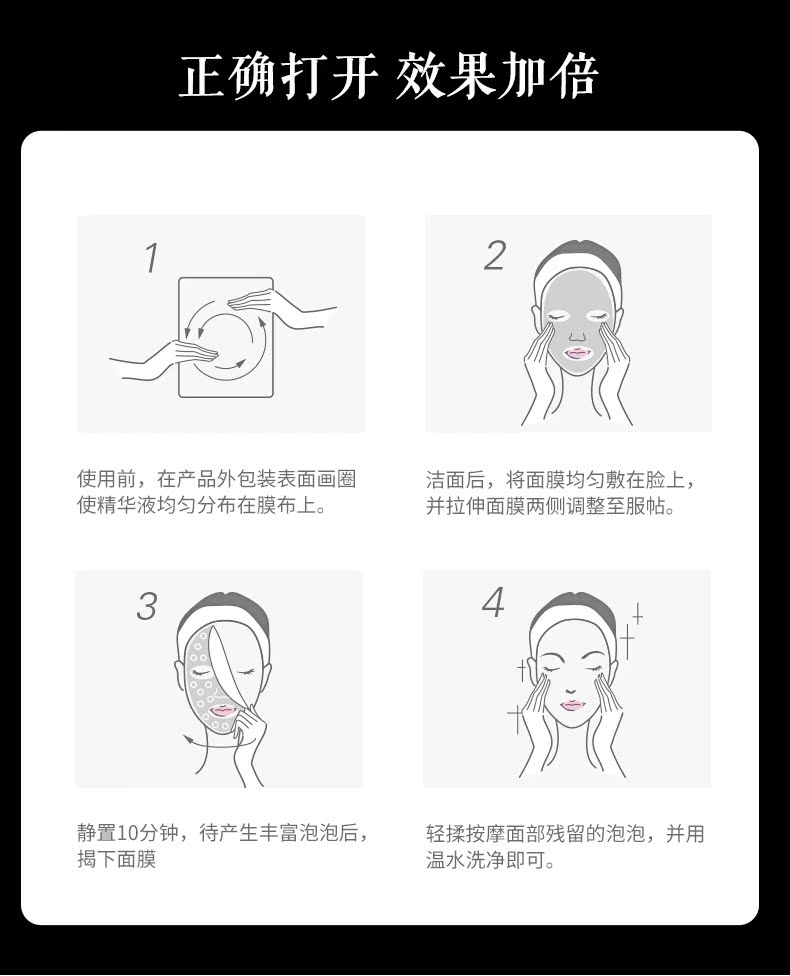 正确打开 效果加倍

1

使用前，在产品外包装表面画圈使精华液均匀分布在膜布上。

2

洁面后，将面膜均匀敷在脸上，并拉伸面膜两侧调整至服帖。

3

静置10分钟，待产生丰富泡泡后，揭下面膜

4

轻揉按摩面部残留的泡泡，并用温水洗净即可。