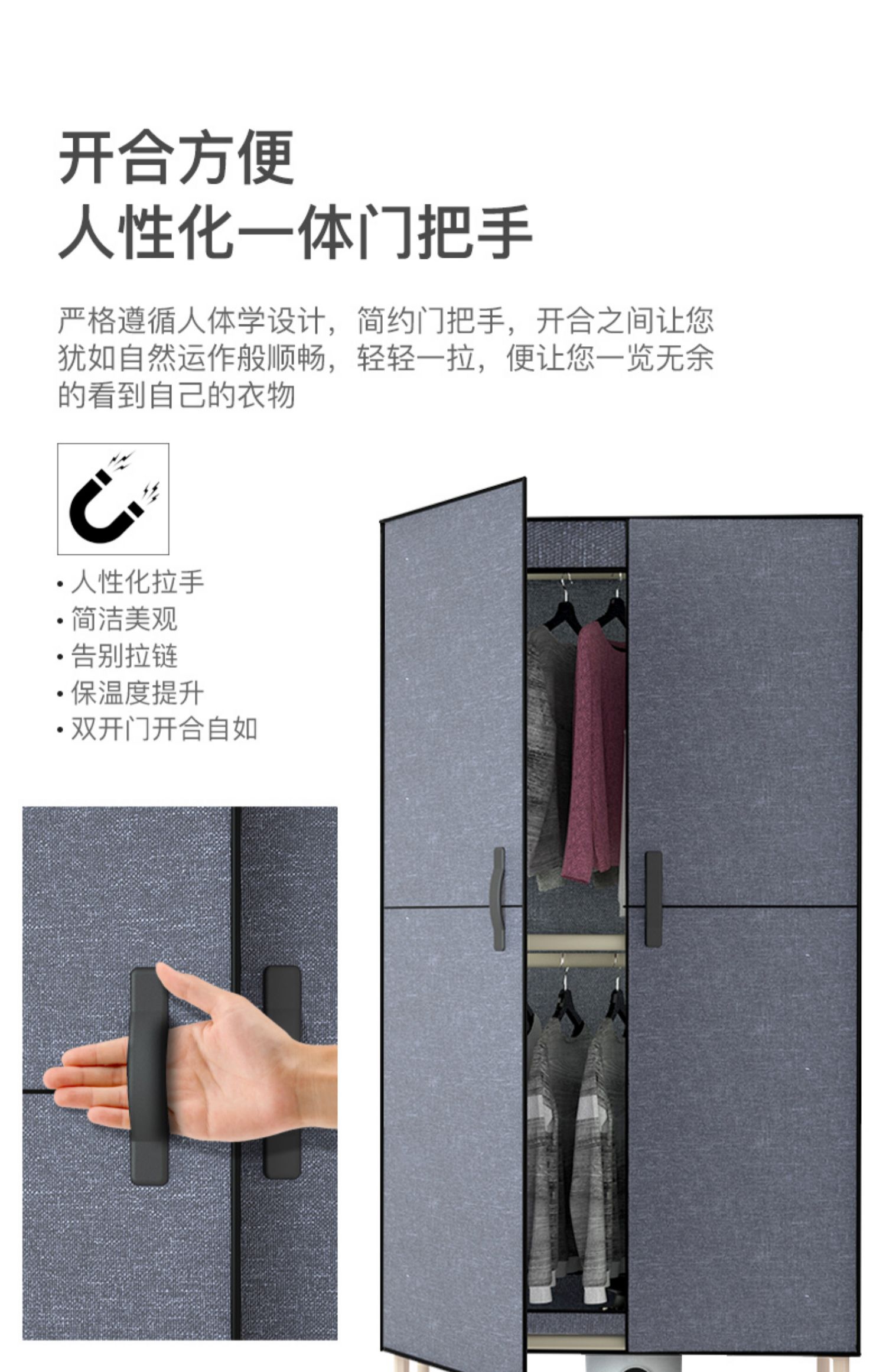 开合方便
人性化一体门把手

严格遵循人体学设计，简约门把手，开合之间让您犹如自然运作般顺畅，轻轻一拉，便让您一览无余的看到自己的衣物

· 人性化拉手
· 简洁美观
· 告别拉链
· 保温度提升
· 双开门开合自如