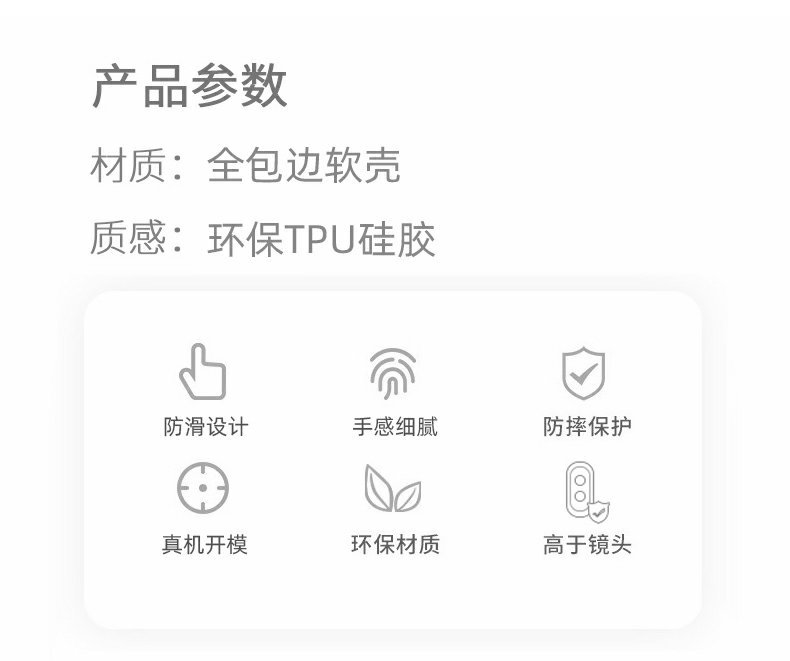 产品参数

材质：全包边软壳

质感：环保TPU硅胶

防滑设计 手感细腻 防摔保护

真机开模 环保材质 高于镜头