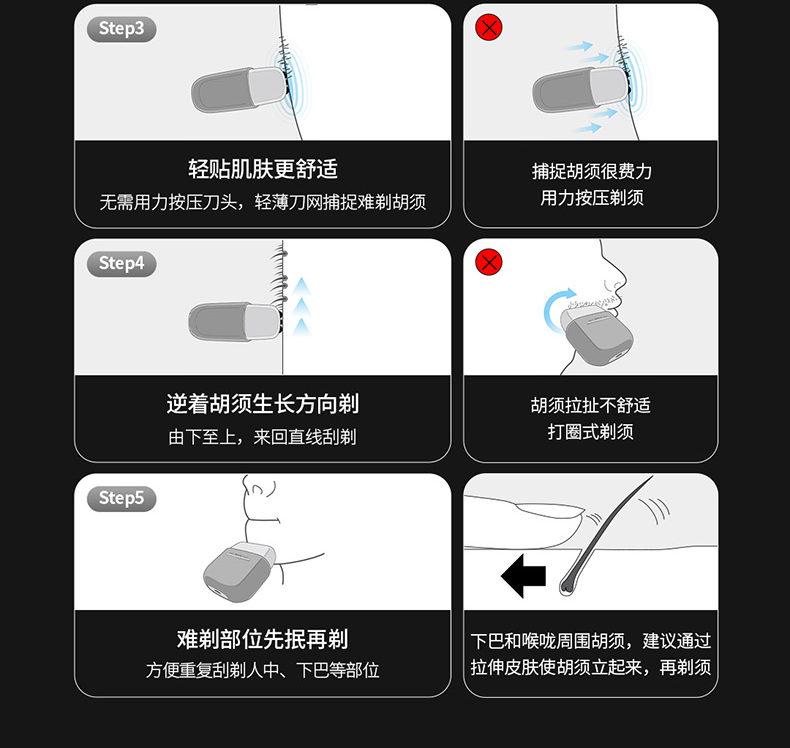 Step3

轻贴肌肤更舒适
无需用力按压刀头，轻薄刀网捕捉难剃胡须

捕捉胡须很费力
用力按压剃须

Step4

逆着胡须生长方向剃
由下至上，来回直线刮剃

胡须拉扯不舒适
打圈式剃须

Step5

难剃部位先抿再剃
方便重复刮剃人中、下巴等部位

下巴和喉咙周围胡须，建议通过拉伸皮肤使胡须立起来，再剃须