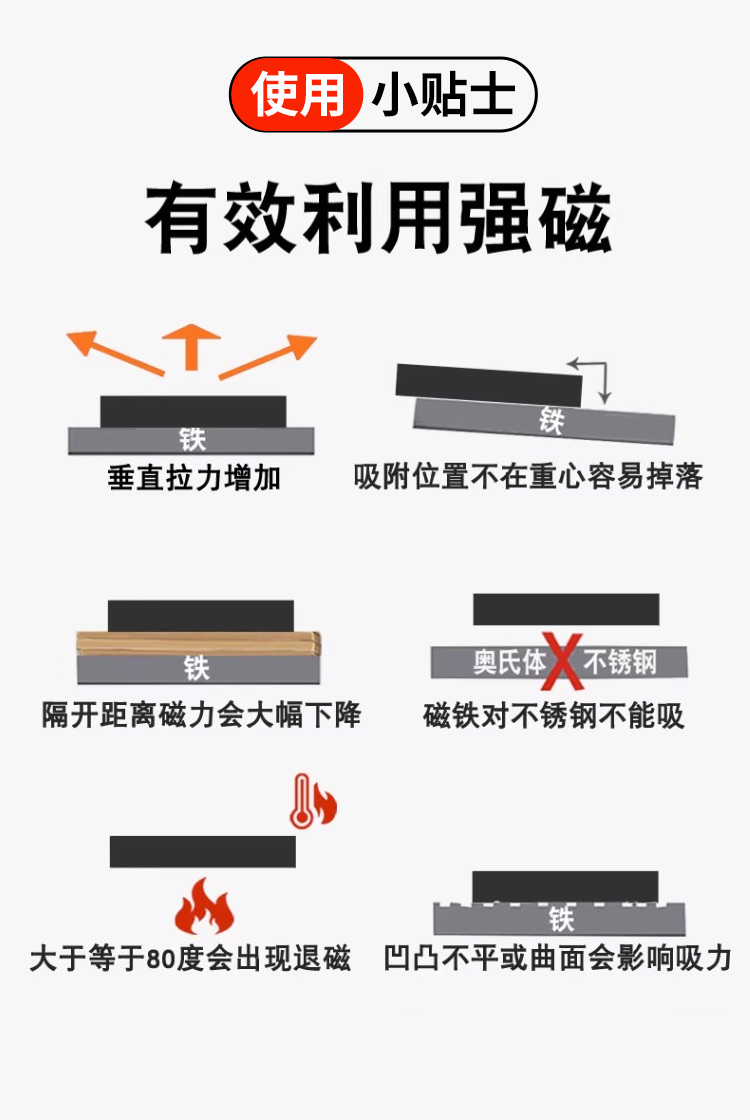 使用 小贴士

有效利用强磁

铁
垂直拉力增加

铁
吸附位置不在重心容易掉落

铁
隔开距离磁力会大幅下降

奥氏体 不锈钢
磁铁对不锈钢不能吸

大于等于80度会出现退磁

铁
凹凸不平或曲面会影响吸力