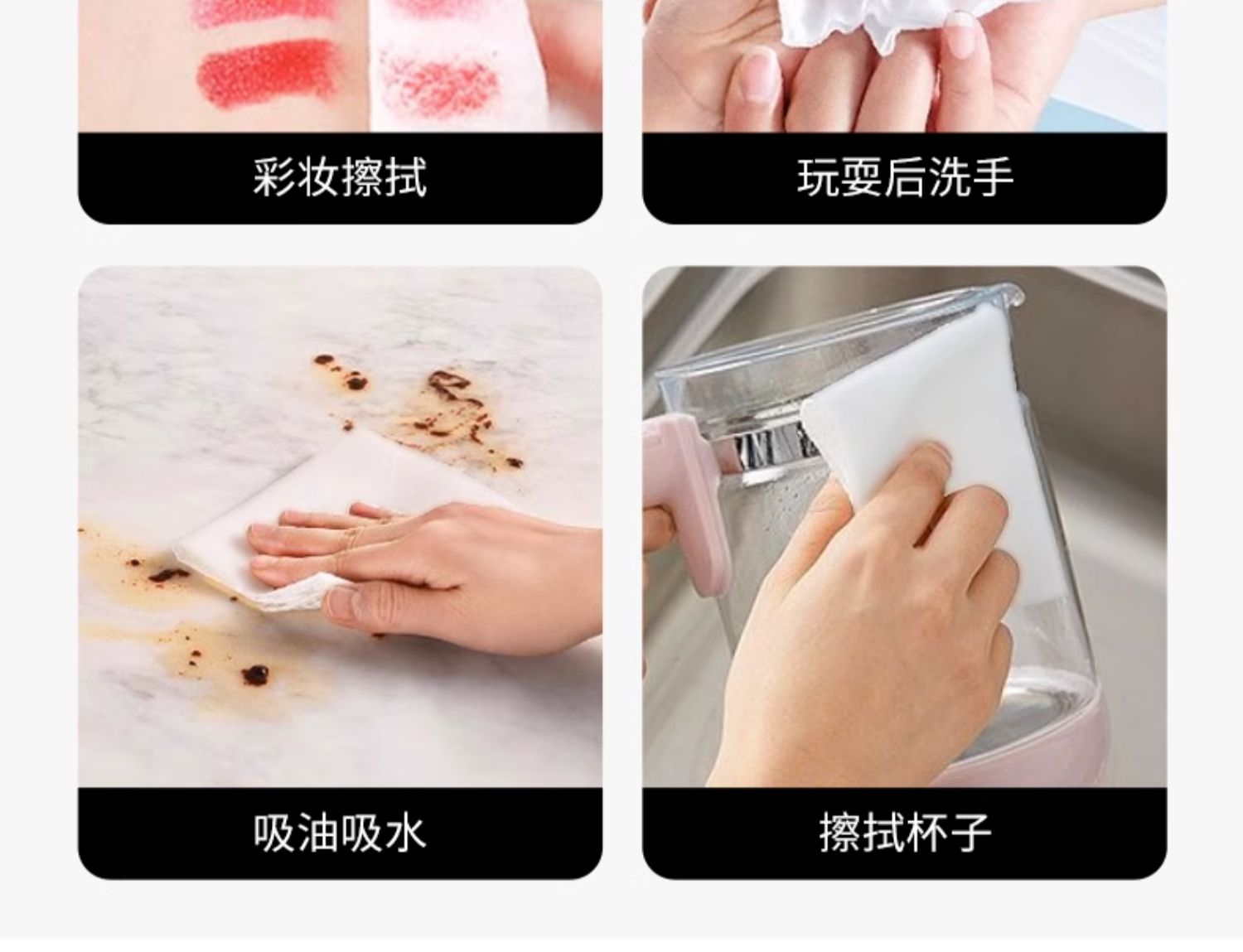 彩妆擦拭

玩耍后洗手

吸油吸水

擦拭杯子