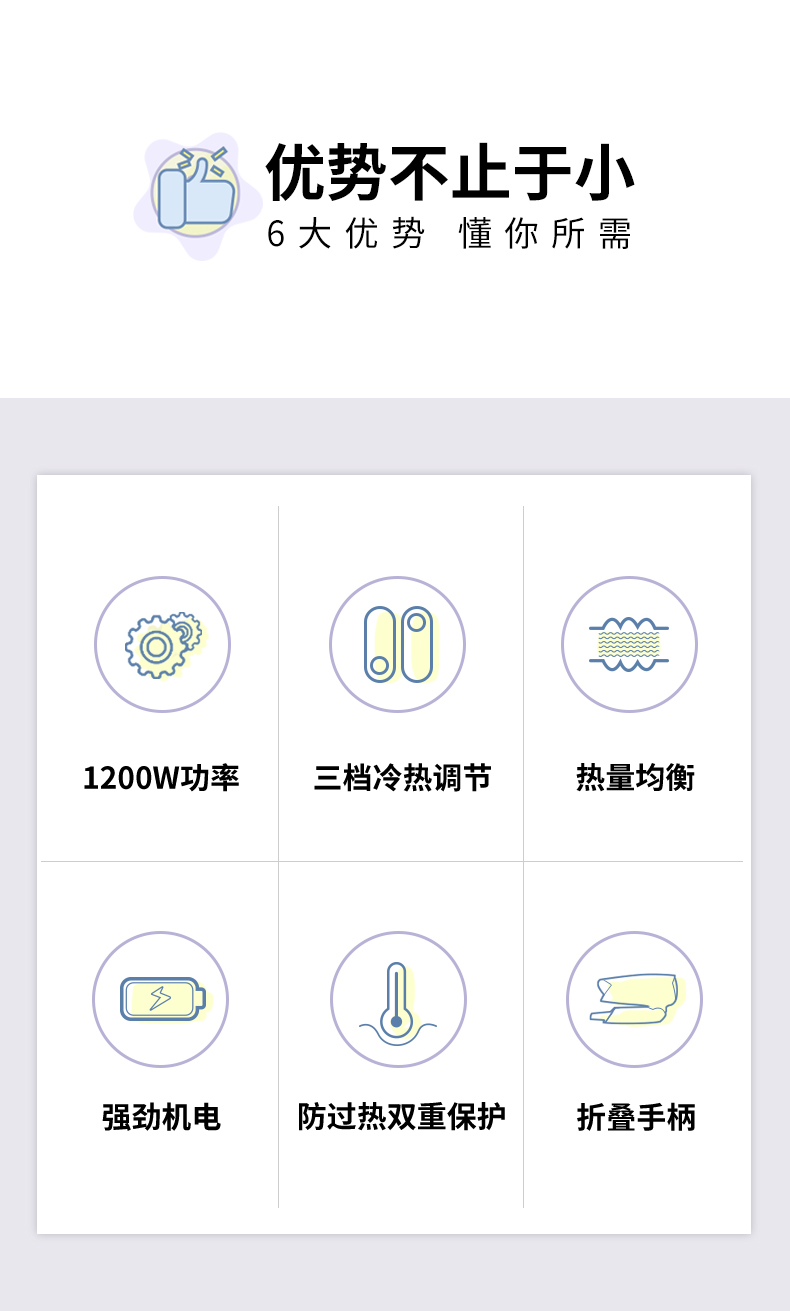 优势不止于小

6大优势 懂你所需

1200W功率

三档冷热调节

热量均衡

强劲机电

防过热双重保护

折叠手柄