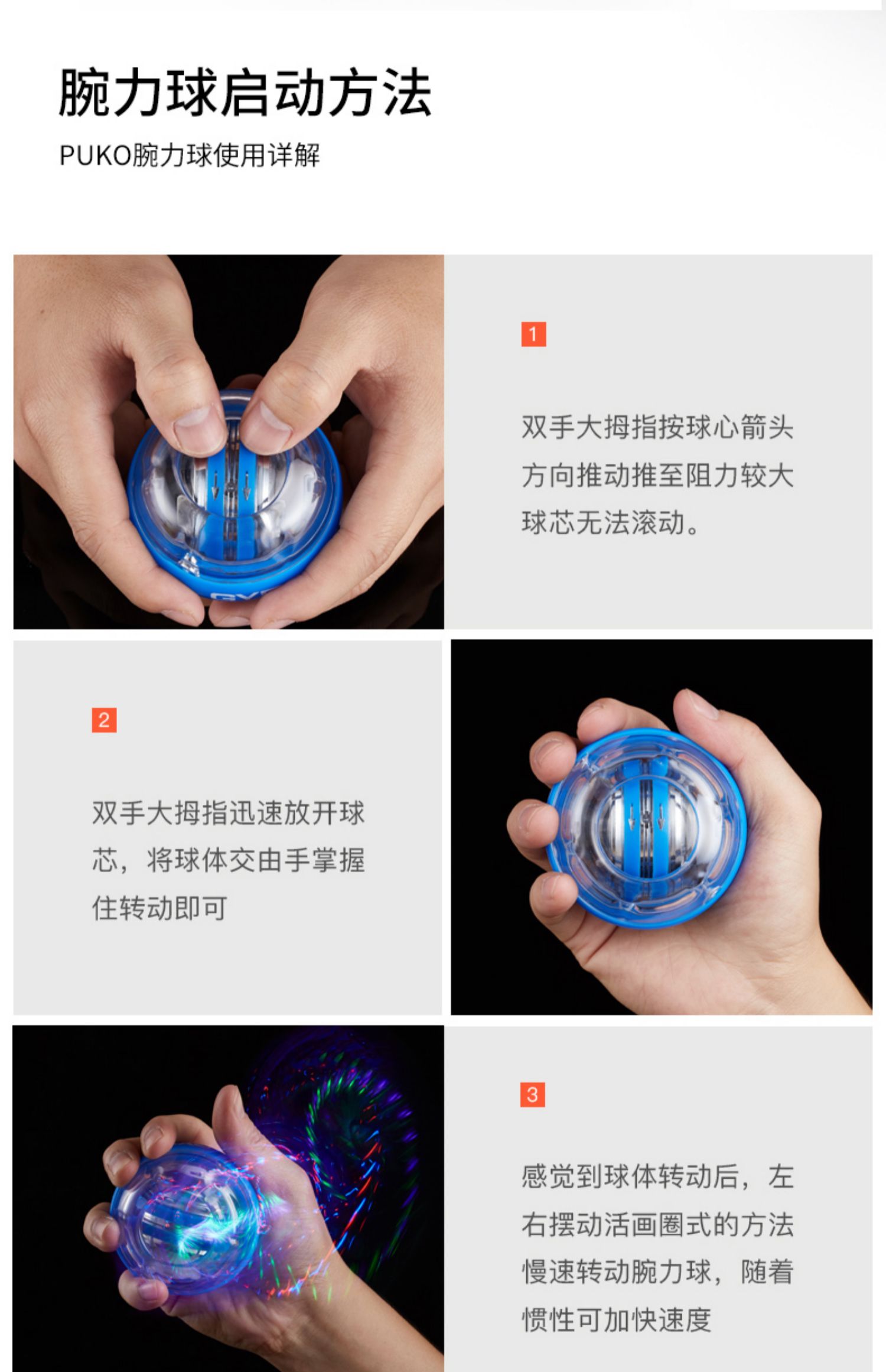 腕力球启动方法

PUKO腕力球使用详解

1

双手大拇指按球心箭头方向推动推至阻力较大球芯无法滚动。

2

双手大拇指迅速放开球芯，将球体交由手掌握住转动即可

3

感觉到球体转动后，左右摆动活画圈式的方法慢速转动腕力球，随着惯性可加快速度