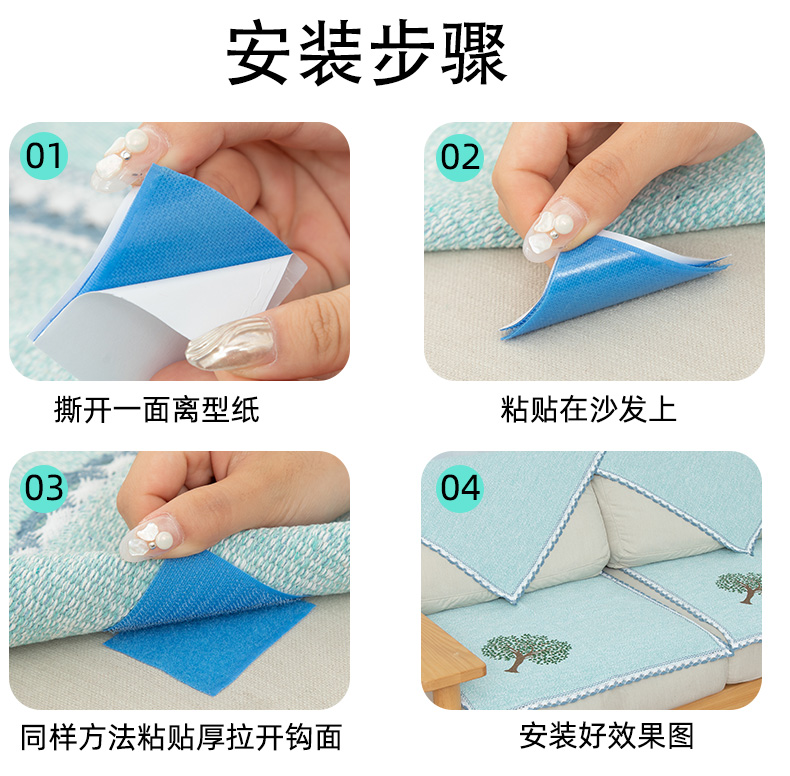 安装步骤

01

撕开一面离型纸

02

粘贴在沙发上

03

同样方法粘贴厚拉开钩面

04

安装好效果图