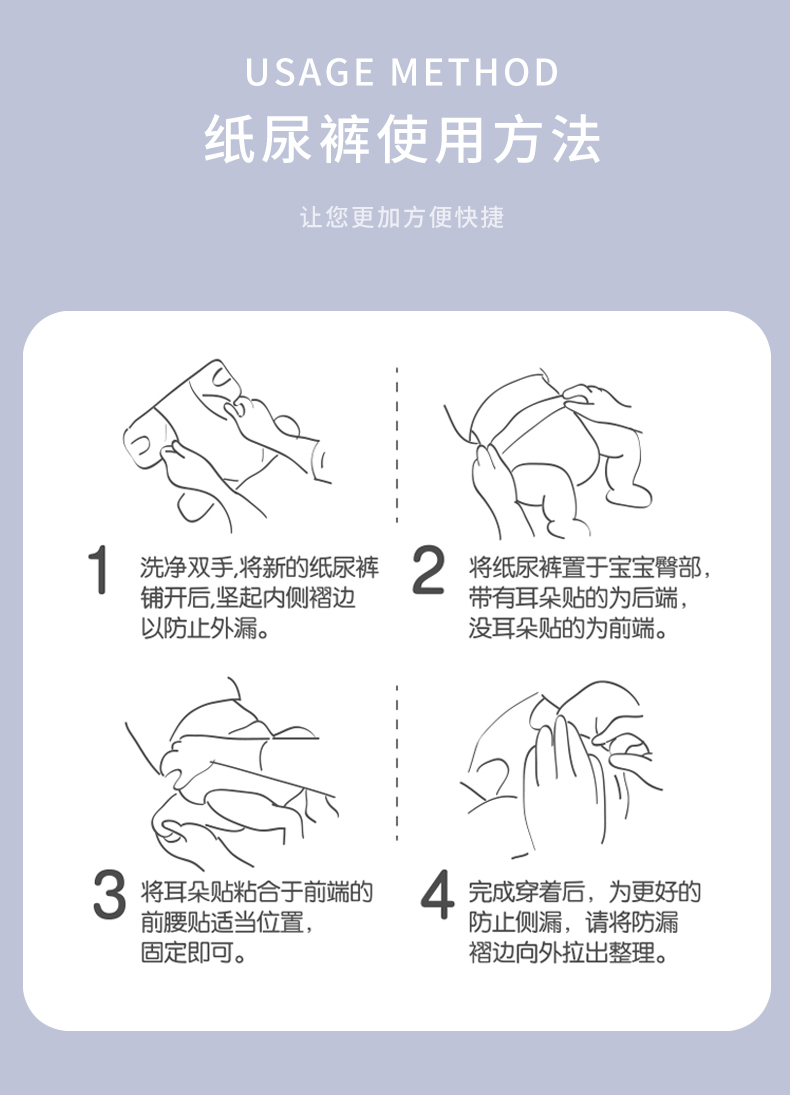 USAGE METHOD

纸尿裤使用方法

让您更加方便快捷

1 洗净双手,将新的纸尿裤铺开后,坚起内侧褶边以防止外漏。

2 将纸尿裤置于宝宝臀部,带有耳朵贴的为后端,没耳朵贴的为前端。

3 将耳朵贴粘合于前端的前腰贴适当位置,固定即可。

4 完成穿着后,为更好的防止侧漏,请将防漏褶边向外拉出整理。