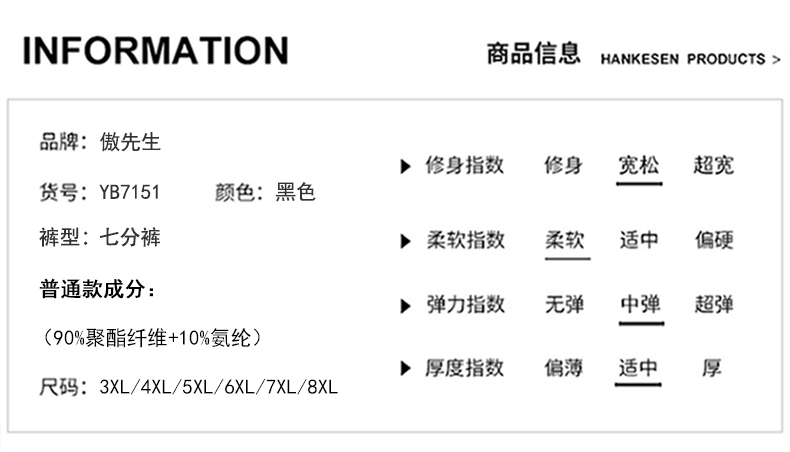 INFORMATION

商品信息 HANKESEN PRODUCTS >

品牌：傲先生

货号：YB7151 颜色：黑色

裤型：七分裤

普通款成分：

（90%聚酯纤维+10%氨纶）

尺码：3XL/4XL/5XL/6XL/7XL/8XL

▶ 修身指数 修身 宽松 超宽

▶ 柔软指数 柔软 适中 偏硬

▶ 弹力指数 无弹 中弹 超弹

▶ 厚度指数 偏薄 适中 厚