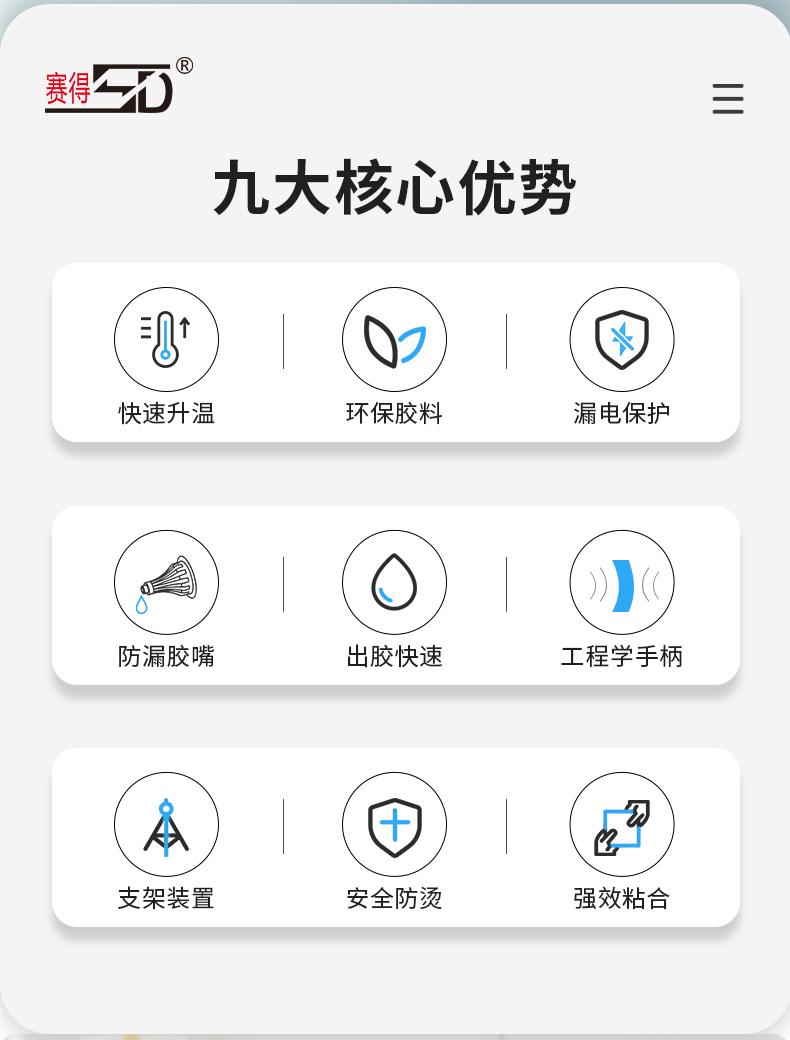 赛得SD®

九大核心优势

快速升温
环保胶料
漏电保护

防漏胶嘴
出胶快速
工程学手柄

支架装置
安全防烫
强效粘合