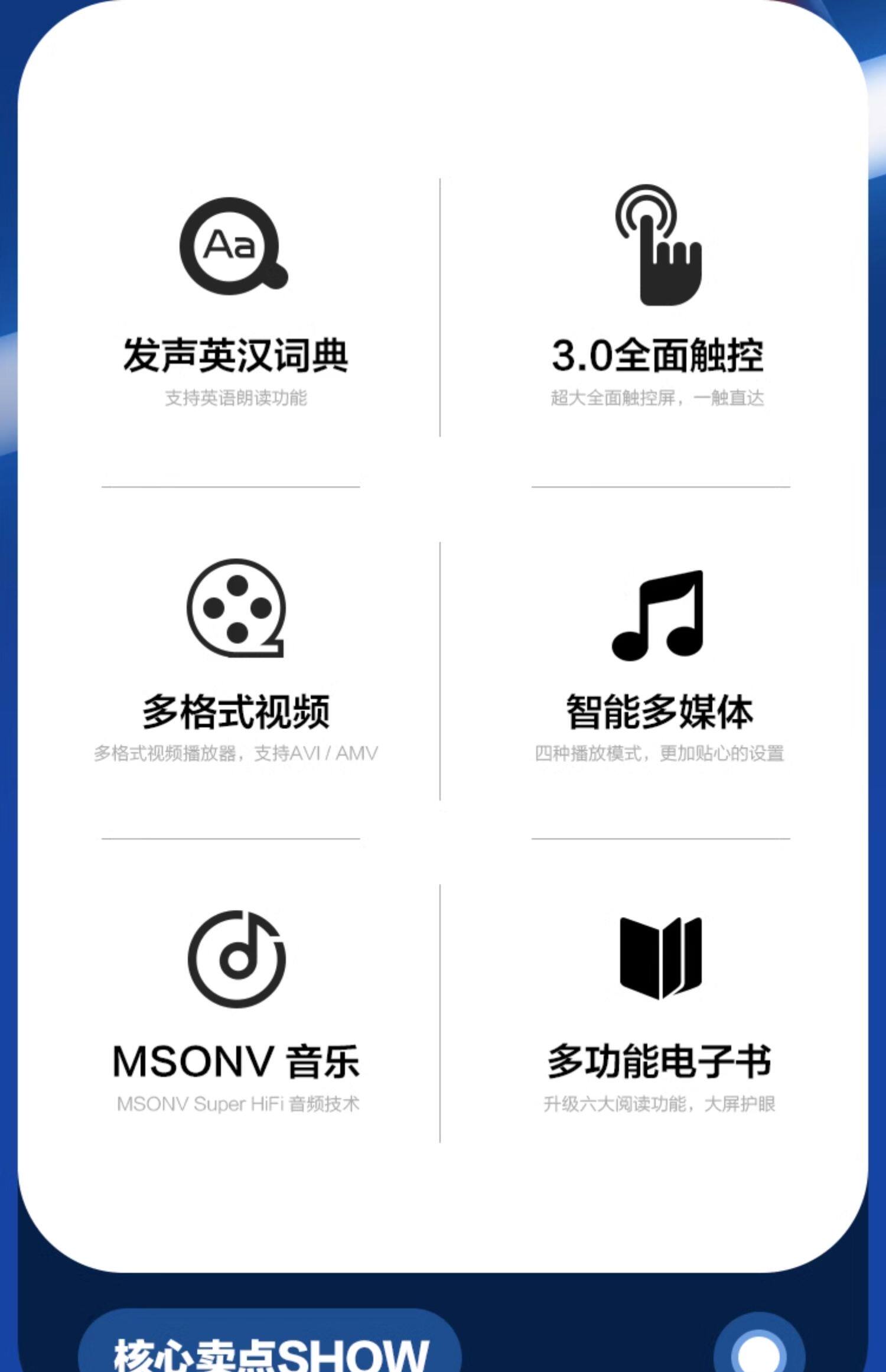 Aa

发声英汉词典

支持英语朗读功能

3.0全面触控

超大全面触控屏，一触直达

多格式视频

多格式视频播放器，支持AVI / AMV

智能多媒体

四种播放模式，更加贴心的设置

MSONV 音乐

MSONV Super HiFi 音频技术

多功能电子书

升级六大阅读功能，大屏护眼

核心卖点SHOW