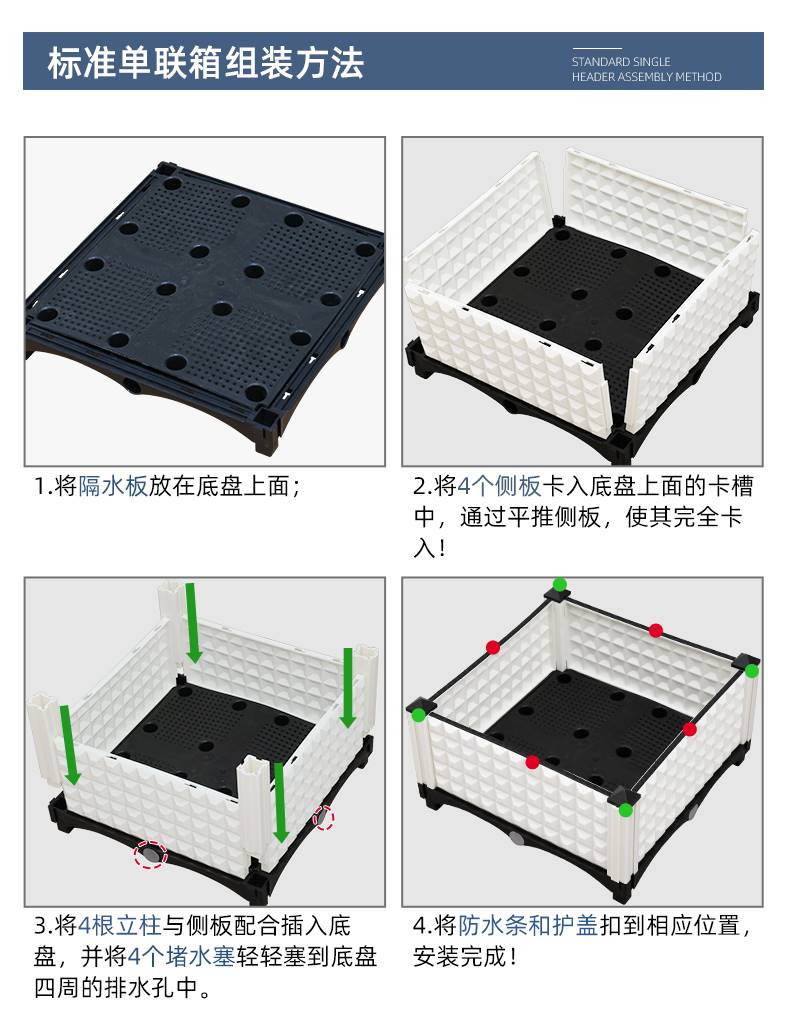 标准单联箱组装方法

STANDARD SINGLE HEADER ASSEMBLY METHOD

1.将隔水板放在底盘上面；

2.将4个侧板卡入底盘上面的卡槽中，通过平推侧板，使其完全卡入！

3.将4根立柱与侧板配合插入底盘，并将4个堵水塞轻轻塞到底盘四周的排水孔中。

4.将防水条和护盖扣到相应位置，安装完成！