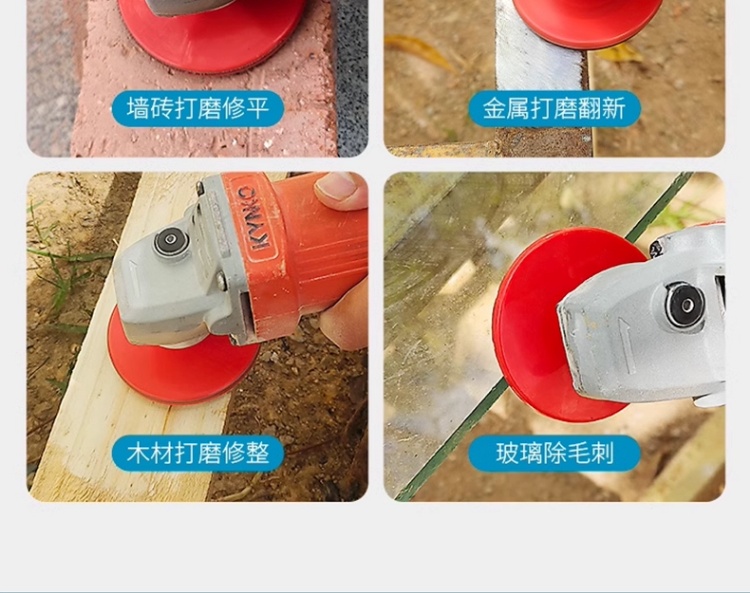 墙砖打磨修平

金属打磨翻新

KYNKO

木材打磨修整

玻璃除毛刺