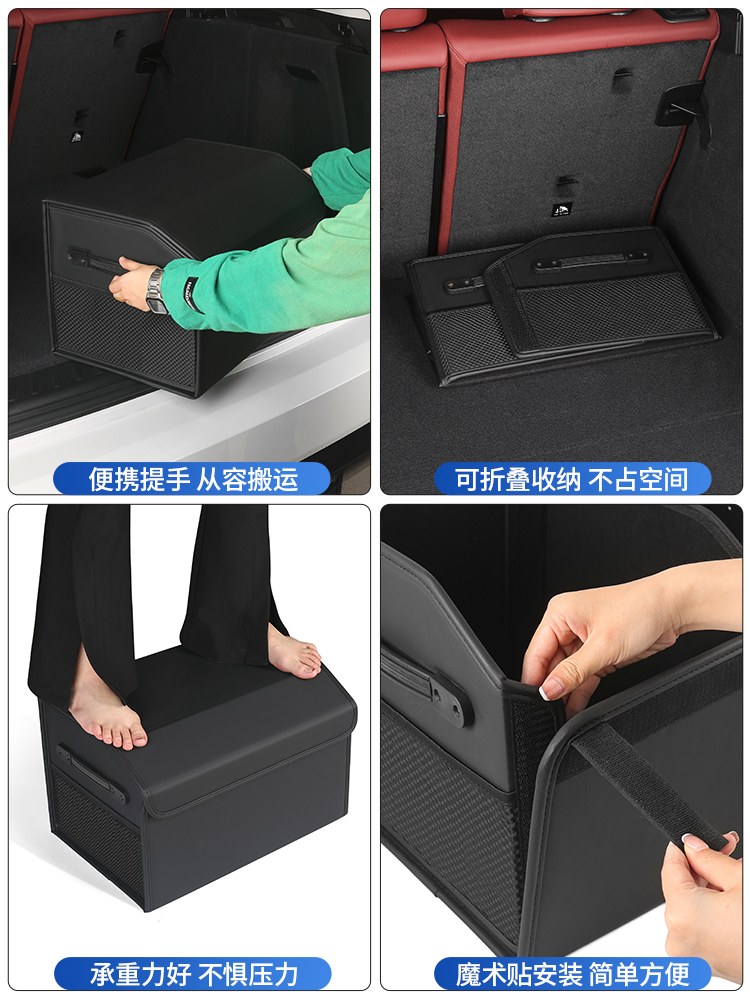 便携提手 从容搬运

可折叠收纳 不占空间

承重力好 不惧压力

魔术贴安装 简单方便