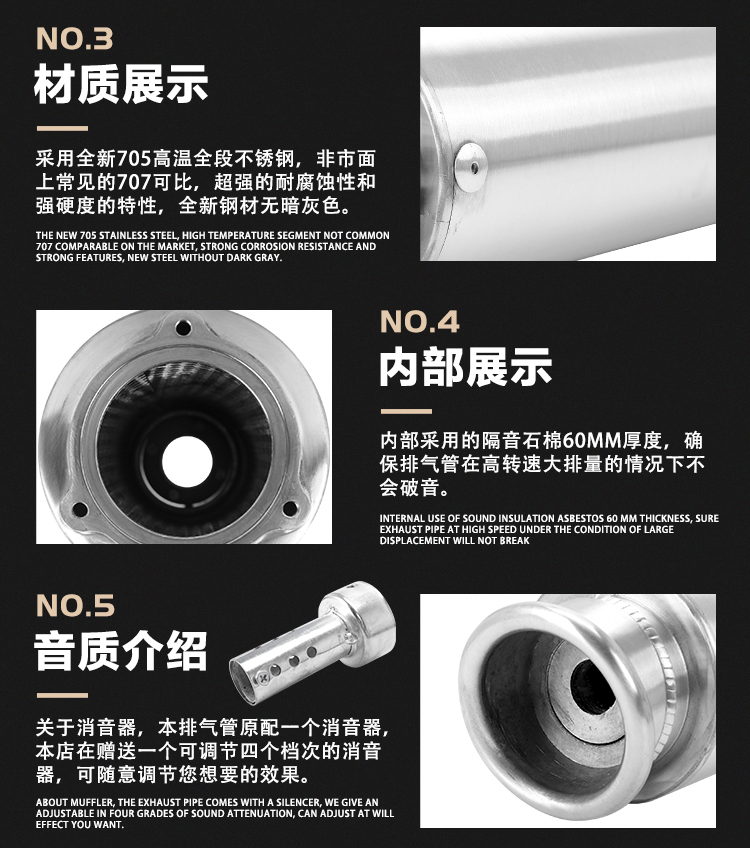 NO.3
材质展示

采用全新705高温全段不锈钢，非市面上常见的707可比，超强的耐腐蚀性和强硬度的特性，全新钢材无暗灰色。

THE NEW 705 STAINLESS STEEL, HIGH TEMPERATURE SEGMENT NOT COMMON 707 COMPARABLE ON THE MARKET, STRONG CORROSION RESISTANCE AND STRONG FEATURES, NEW STEEL WITHOUT DARK GRAY.

NO.4
内部展示

内部采用的隔音石棉60MM厚度，确保排气管在高转速大排量的情况下不会破音。

INTERNAL USE OF SOUND INSULATION ASBESTOS 60 MM THICKNESS, SURE EXHAUST PIPE AT HIGH SPEED UNDER THE CONDITION OF LARGE DISPLACEMENT WILL NOT BREAK

NO.5
音质介绍

关于消音器，本排气管原配一个消音器，本店在赠送一个可调节四个档次的消音器，可随意调节您想要的效果。

ABOUT MUFFLER, THE EXHAUST PIPE COMES WITH A SILENCER, WE GIVE AN ADJUSTABLE IN FOUR GRADES OF SOUND ATTENUATION, CAN ADJUST AT WILL EFFECT YOU WANT.