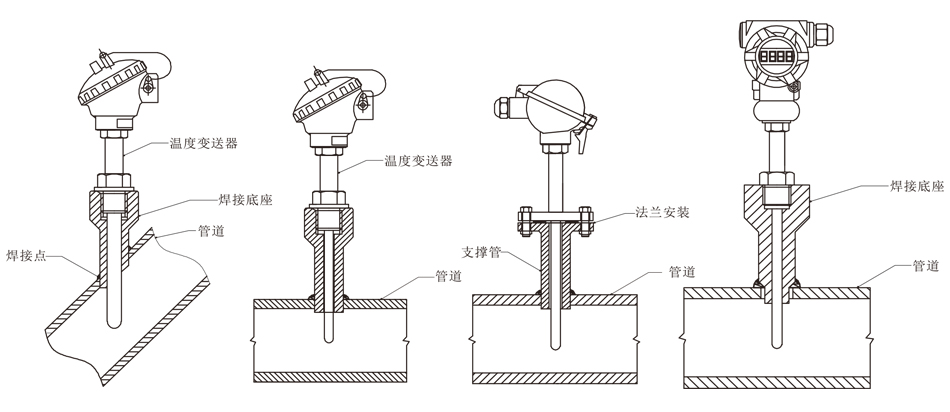 温度变送器
焊接底座
管道
焊接点
温度变送器
管道
法兰安装
支撑管
管道
焊接底座
管道