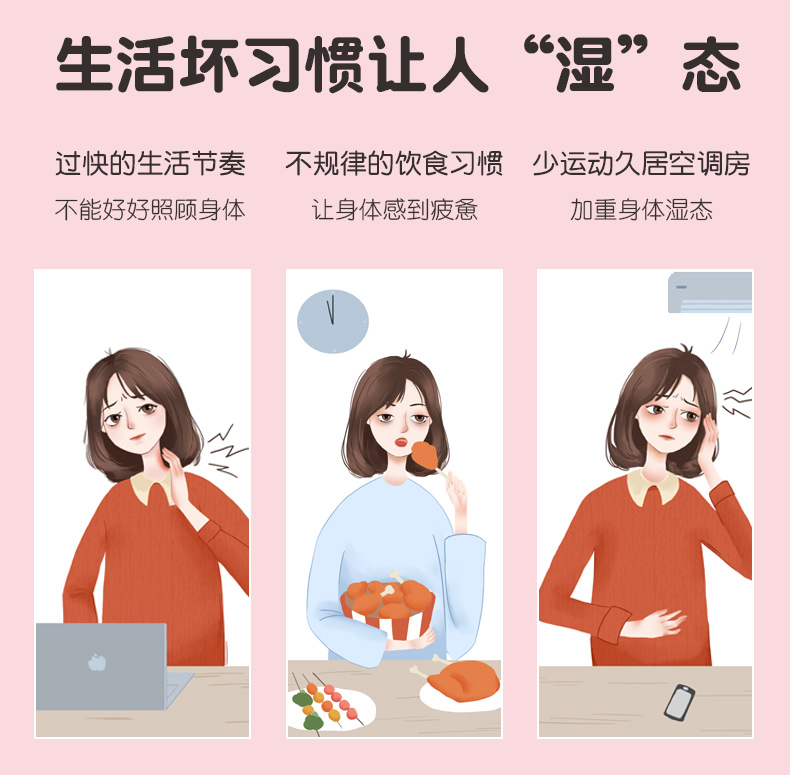 生活坏习惯让人“湿”态

过快的生活节奏
不能好好照顾身体

不规律的饮食习惯
让身体感到疲惫

少运动久居空调房
加重身体湿态