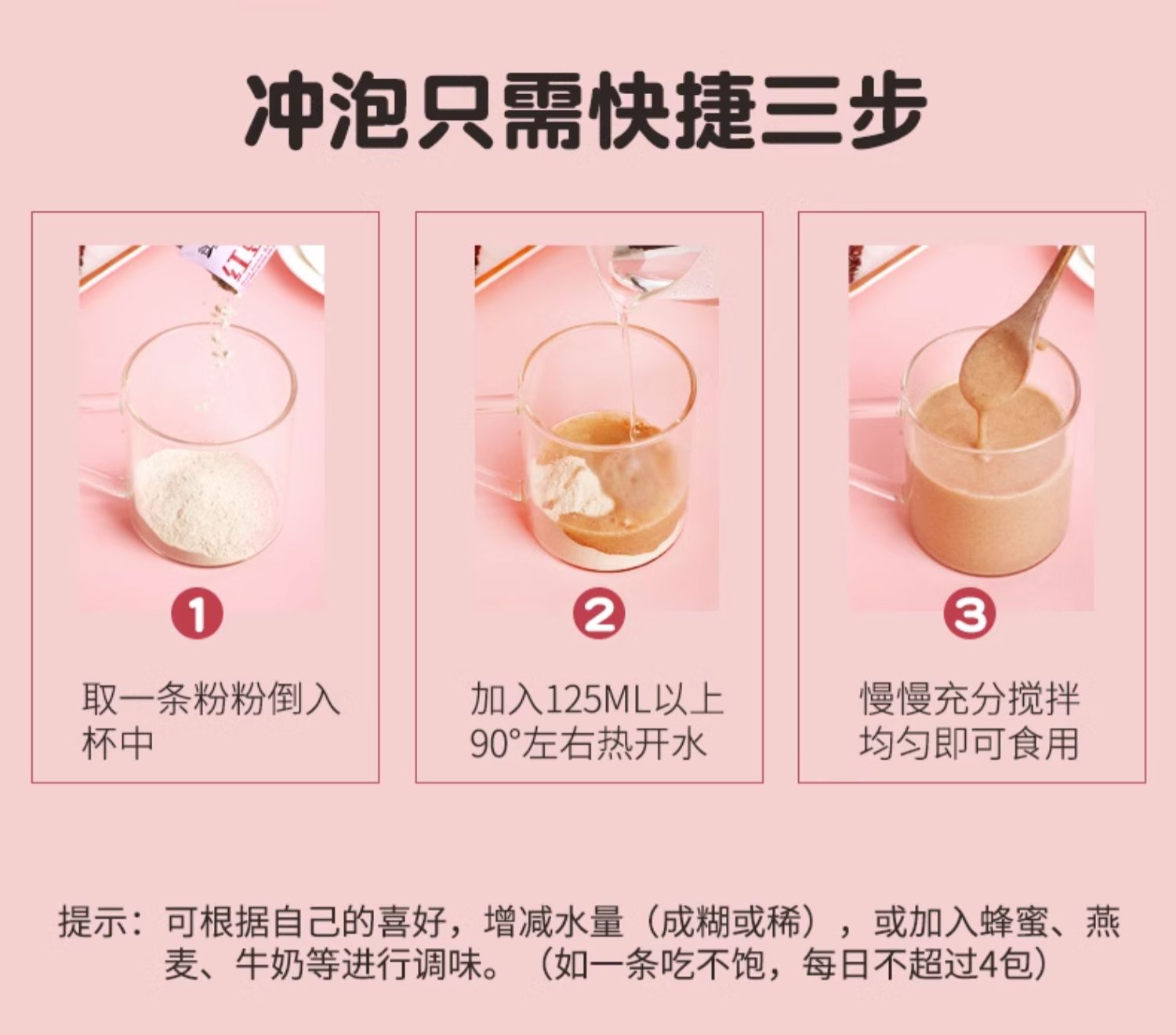 冲泡只需快捷三步

红

1

取一条粉粉倒入杯中

2

加入125ML以上90°左右热开水

3

慢慢充分搅拌均匀即可食用

提示：可根据自己的喜好，增减水量（成糊或稀），或加入蜂蜜、燕麦、牛奶等进行调味。（如一条吃不饱，每日不超过4包）