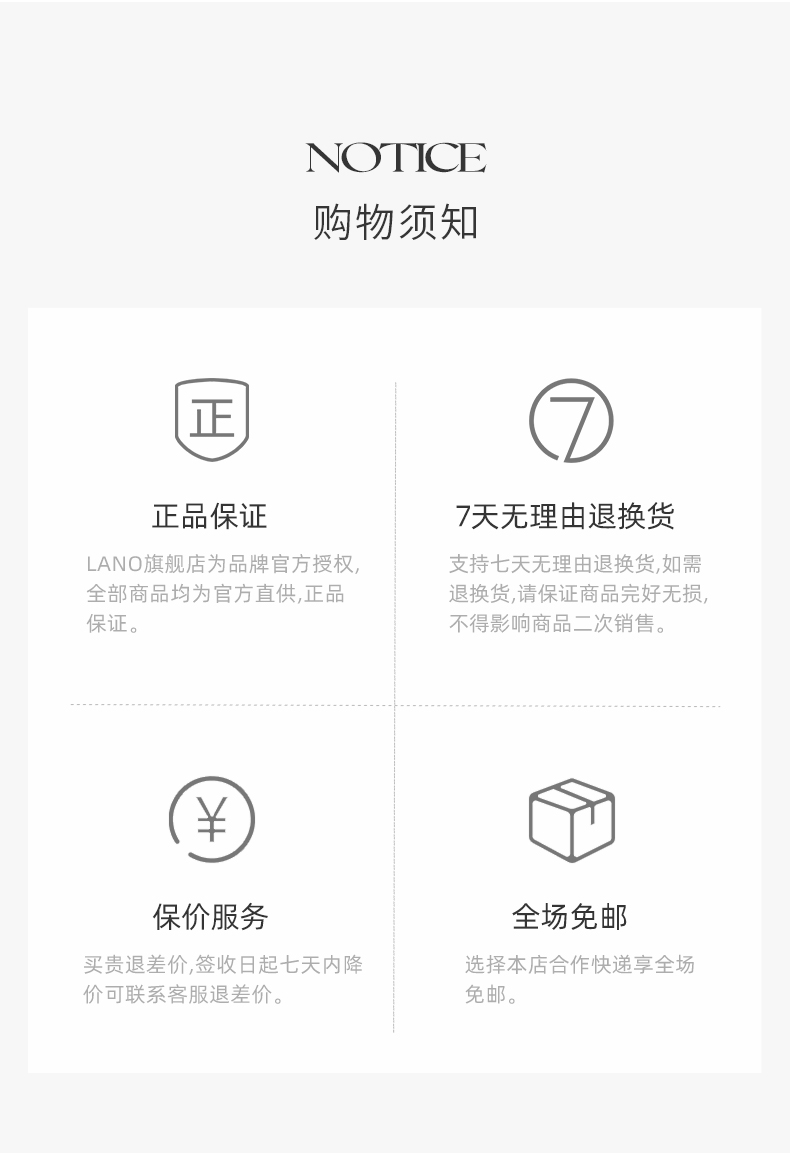 NOTICE

购物须知

正

正品保证

LANO旗舰店为品牌官方授权,全部商品均为官方直供,正品保证。

7

7天无理由退换货

支持七天无理由退换货,如需退换货,请保证商品完好无损,不得影响商品二次销售。

¥

保价服务

买贵退差价,签收日起七天内降价可联系客服退差价。

全场免邮

选择本店合作快递享全场免邮。