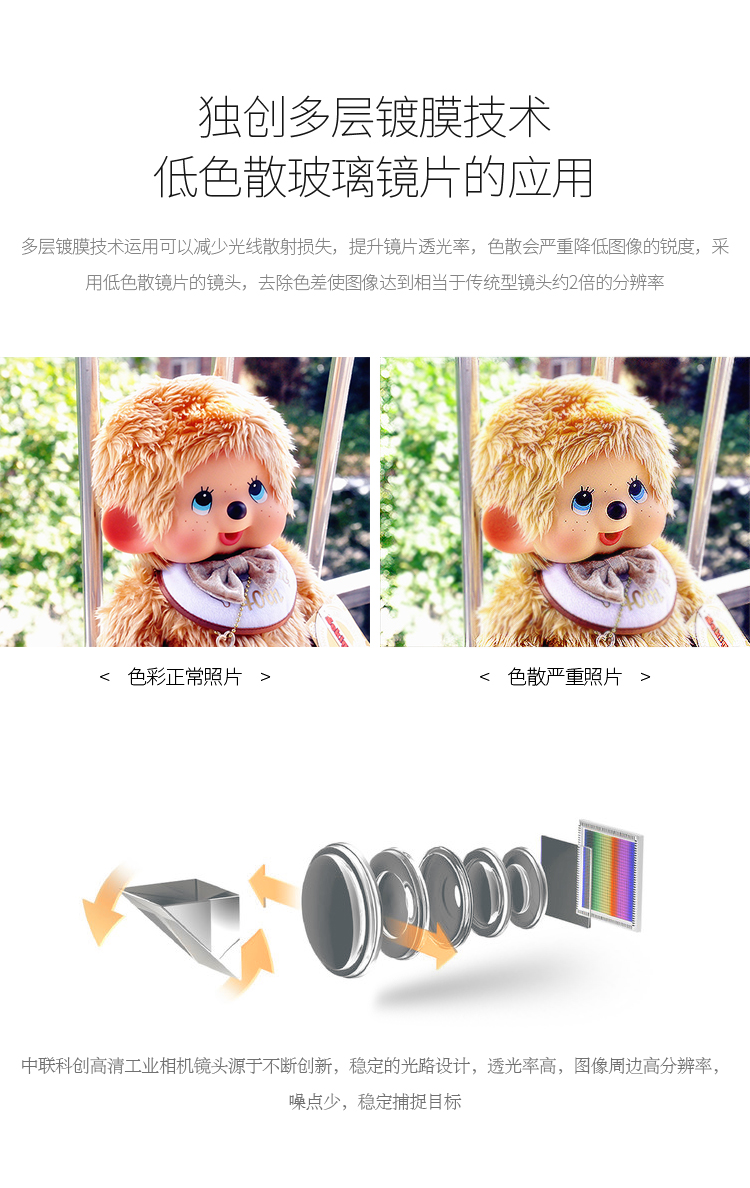 独创多层镀膜技术
低色散玻璃镜片的应用

多层镀膜技术运用可以减少光线散射损失，提升镜片透光率，色散会严重降低图像的锐度，采用低色散镜片的镜头，去除色差使图像达到相当于传统型镜头约2倍的分辨率

< 色彩正常照片 >

< 色散严重照片 >

中联科创高清工业相机镜头源于不断创新，稳定的光路设计，透光率高，图像周边高分辨率，噪点少，稳定捕捉目标