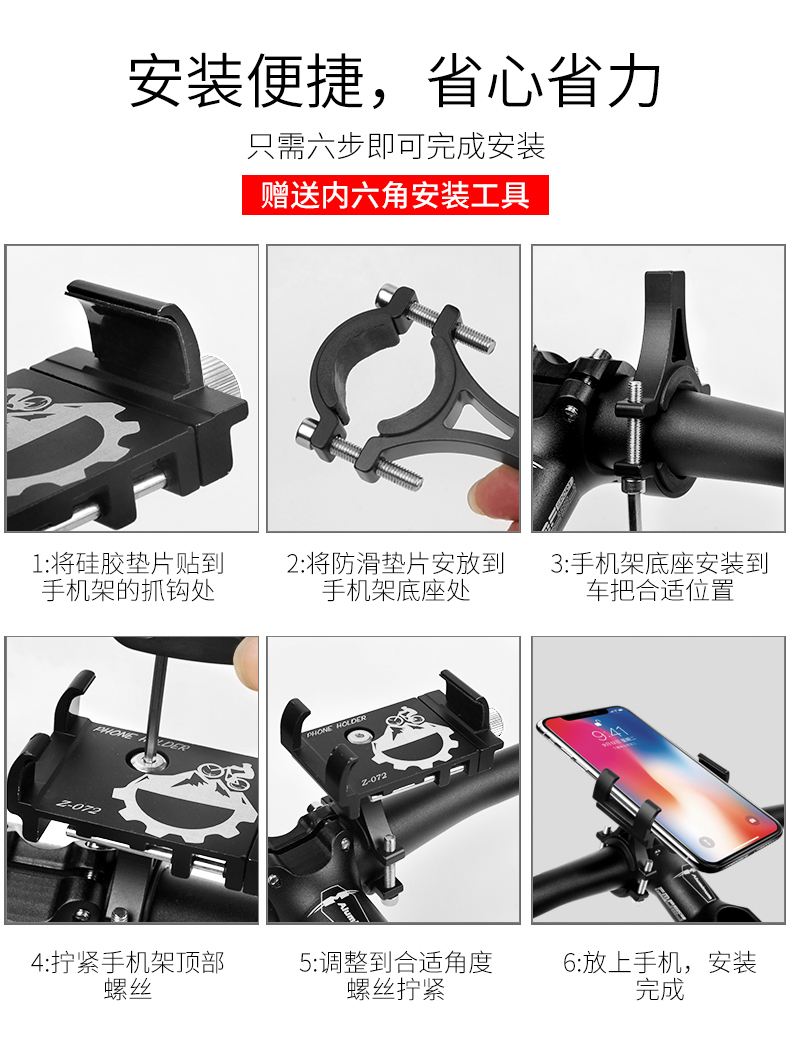 安装便捷，省心省力

只需六步即可完成安装

赠送内六角安装工具

1:将硅胶垫片贴到手机架的抓钩处

2:将防滑垫片安放到手机架底座处

3:手机架底座安装到车把合适位置

PHONE HOLDER
Z-072

4:拧紧手机架顶部螺丝

PHONE HOLDER
Z-072

5:调整到合适角度螺丝拧紧

9:41

6:放上手机，安装完成