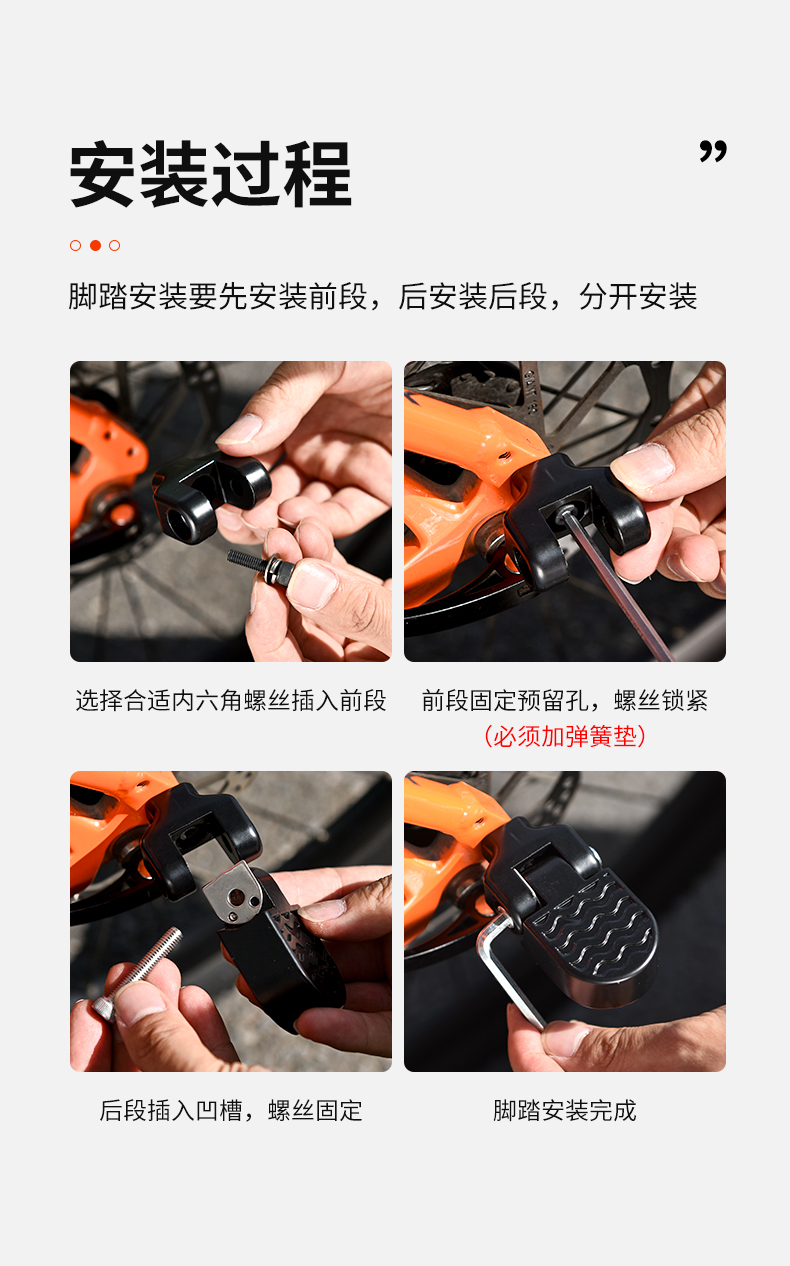 安装过程

”

脚踏安装要先安装前段，后安装后段，分开安装

选择合适内六角螺丝插入前段

前段固定预留孔，螺丝锁紧
（必须加弹簧垫）

后段插入凹槽，螺丝固定

脚踏安装完成