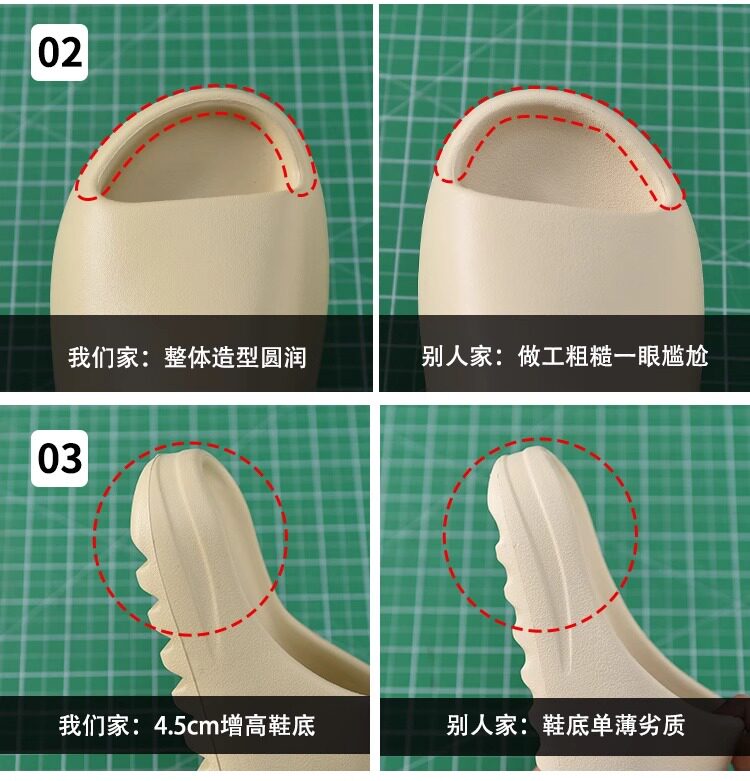 02

我们家：整体造型圆润

别人家：做工粗糙一眼尴尬

03

我们家：4.5cm增高鞋底

别人家：鞋底单薄劣质