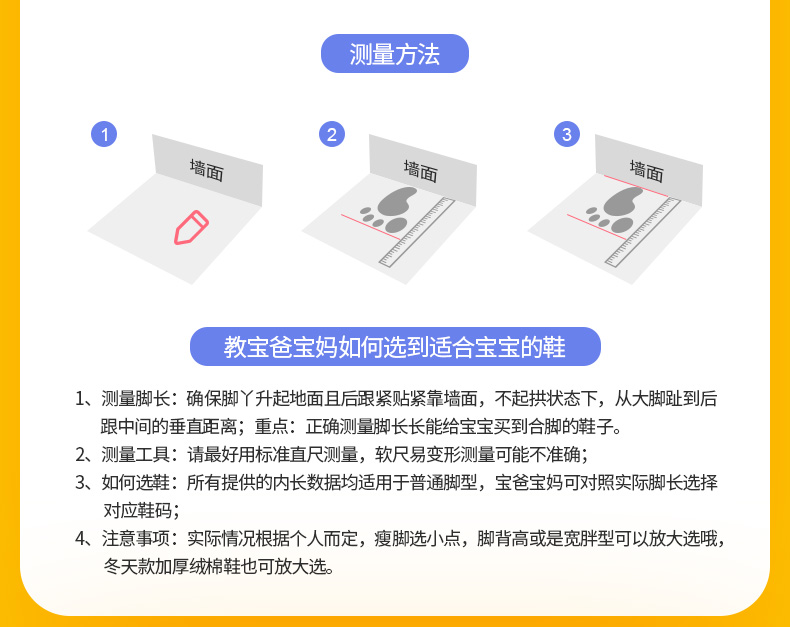 测量方法

1
墙面

2
墙面

3
墙面

教宝爸宝妈如何选到适合宝宝的鞋

1、测量脚长：确保脚丫升起地面且后跟紧贴紧靠墙面，不起拱状态下，从大脚趾到后跟中间的垂直距离；重点：正确测量脚长长能给宝宝买到合脚的鞋子。

2、测量工具：请最好用标准直尺测量，软尺易变形测量可能不准确；

3、如何选鞋：所有提供的内长数据均适用于普通脚型，宝爸宝妈可对照实际脚长选择对应鞋码；

4、注意事项：实际情况根据个人而定，瘦脚选小点，脚背高或是宽胖型可以放大选哦，冬天款加厚绒棉鞋也可放大选。