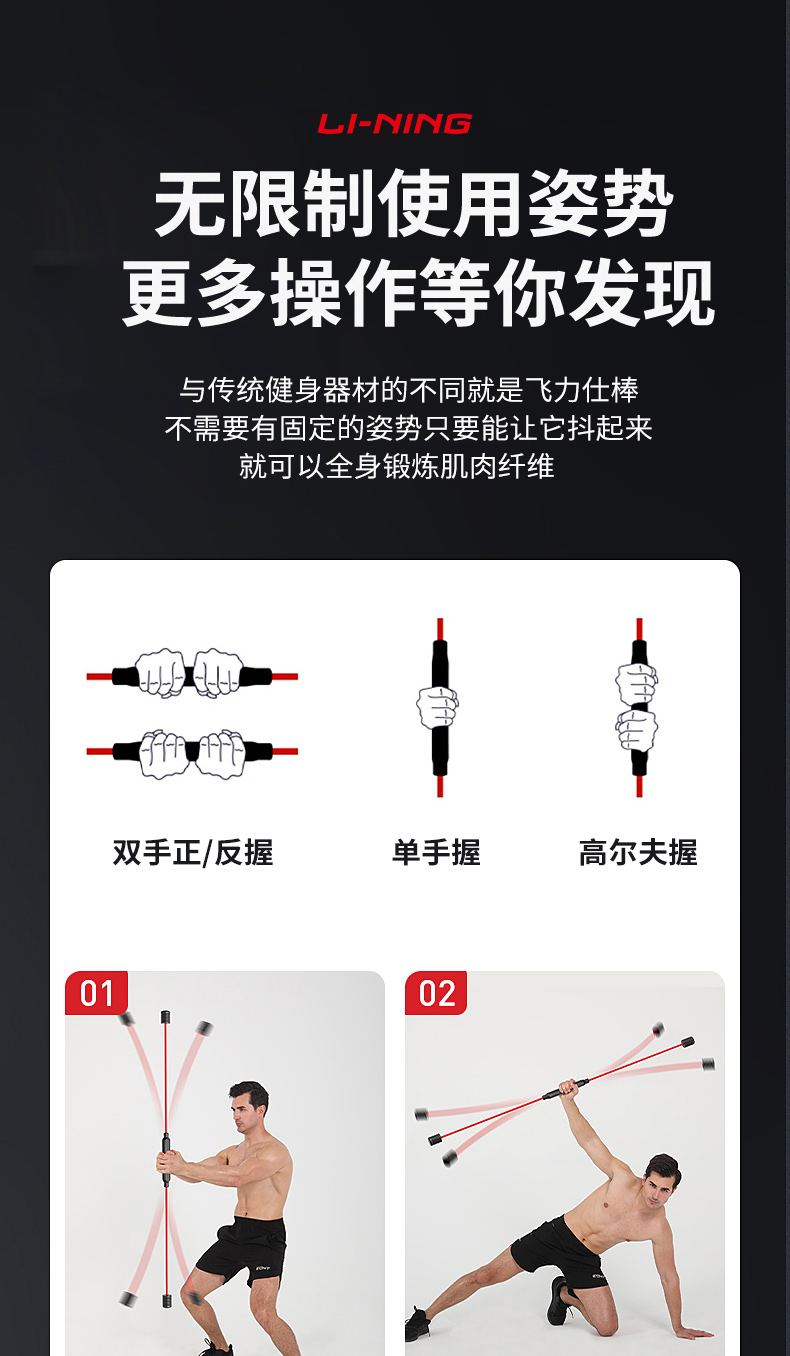 LI-NING

无限制使用姿势
更多操作等你发现

与传统健身器材的不同就是飞力仕棒
不需要有固定的姿势只要能让它抖起来
就可以全身锻炼肌肉纤维

双手正/反握

单手握

高尔夫握

01

02