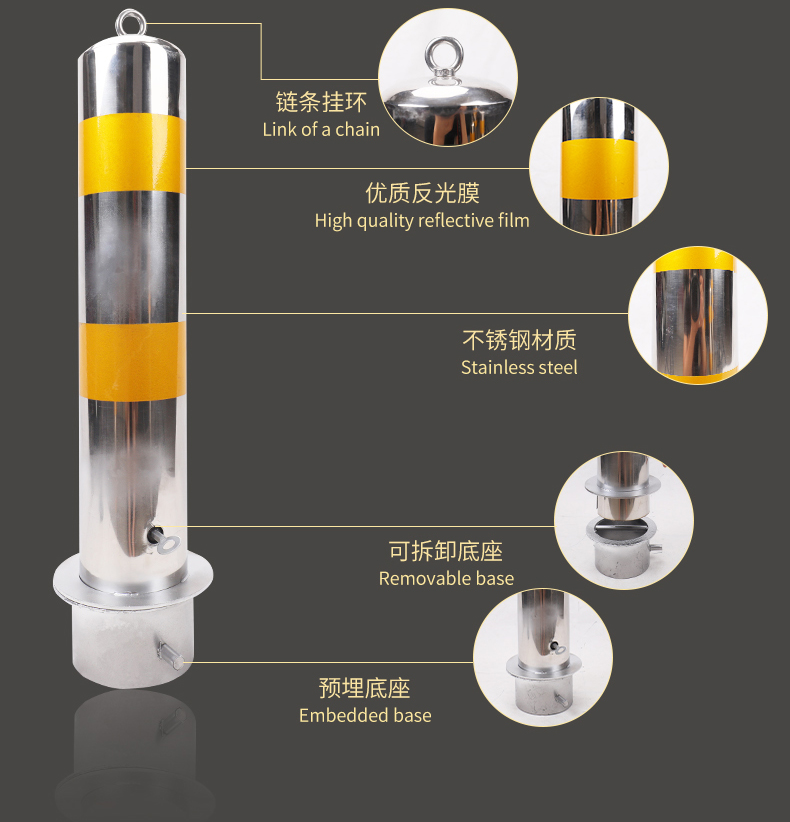 链条挂环
Link of a chain

优质反光膜
High quality reflective film

不锈钢材质
Stainless steel

可拆卸底座
Removable base

预埋底座
Embedded base