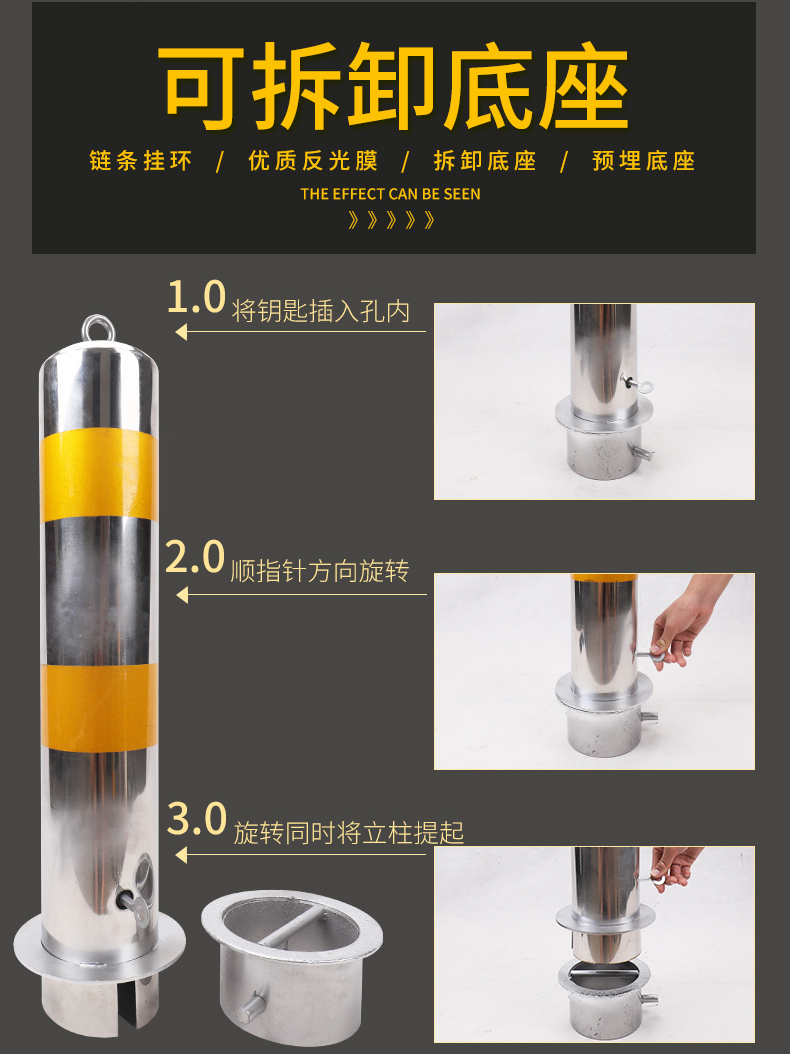 可拆卸底座

链条挂环 / 优质反光膜 / 拆卸底座 / 预埋底座

THE EFFECT CAN BE SEEN

》》》》》

1.0 将钥匙插入孔内

2.0 顺指针方向旋转

3.0 旋转同时将立柱提起