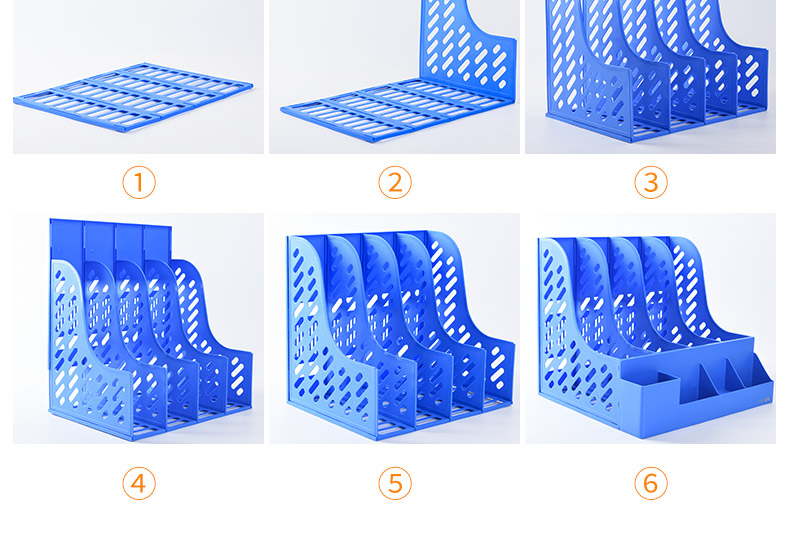 ①

②

③

④

⑤

⑥