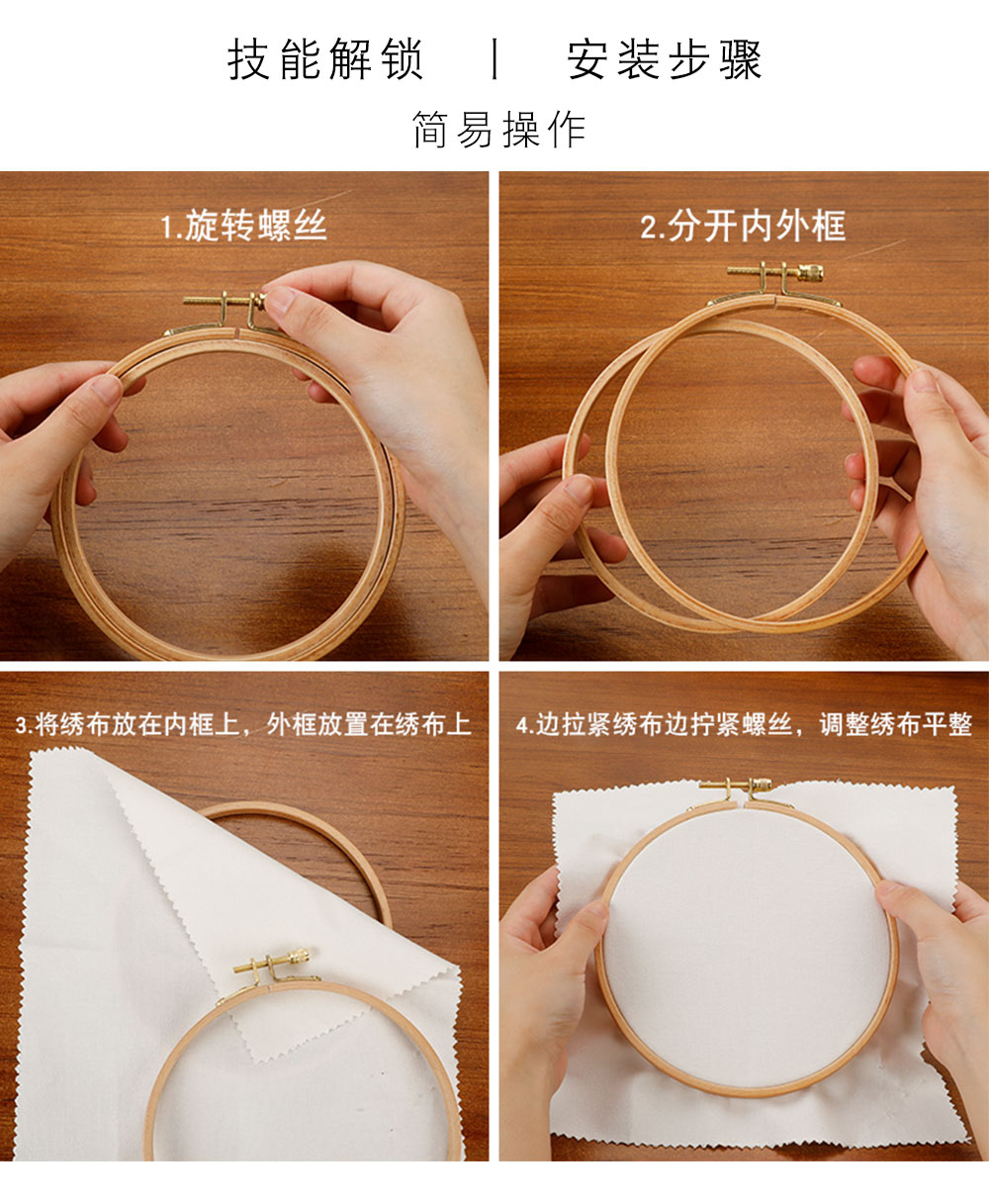 技能解锁 | 安装步骤

简易操作

1.旋转螺丝

2.分开内外框

3.将绣布放在内框上，外框放置在绣布上

4.边拉紧绣布边拧紧螺丝，调整绣布平整