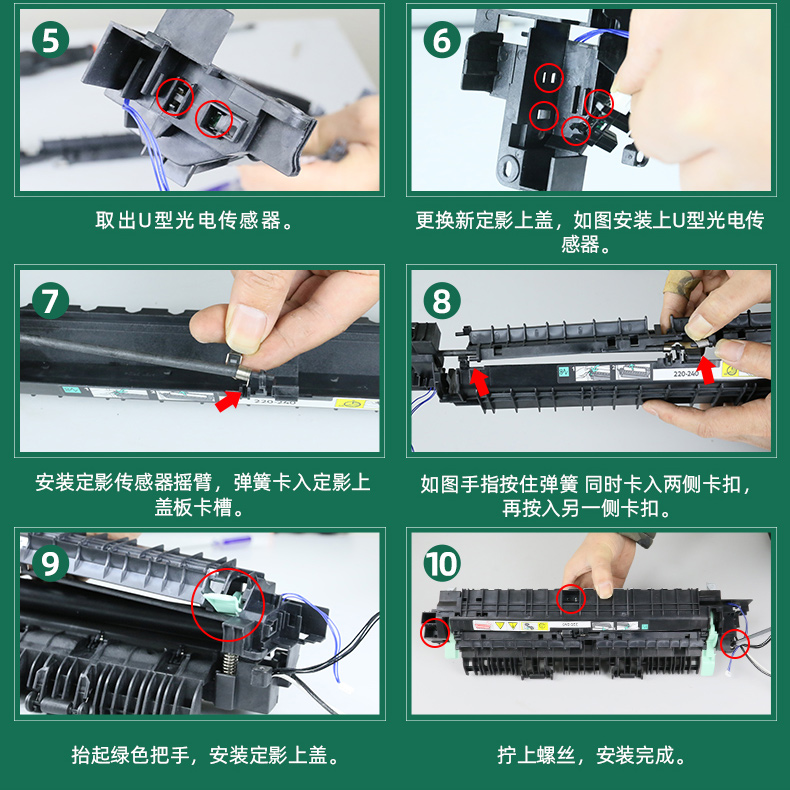 5

取出U型光电传感器。

6

更换新定影上盖，如图安装上U型光电传感器。

7

220-240

安装定影传感器摇臂，弹簧卡入定影上盖板卡槽。

8

220-240

如图手指按住弹簧 同时卡入两侧卡扣，再按入另一侧卡扣。

9

抬起绿色把手，安装定影上盖。

10

拧上螺丝，安装完成。