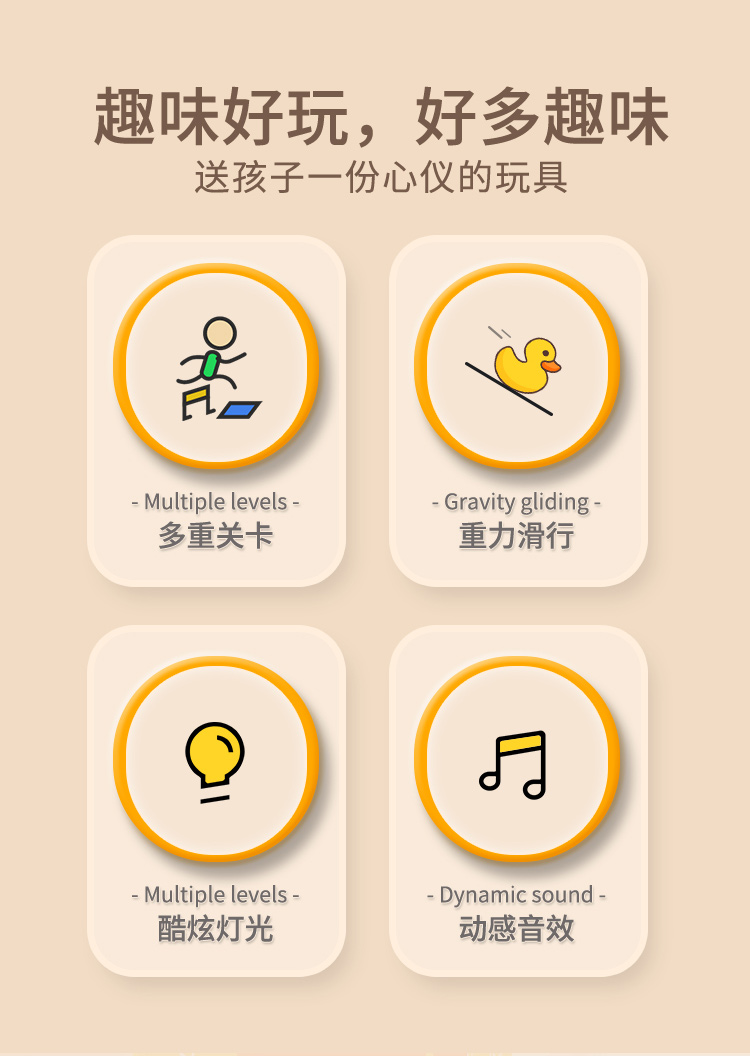 趣味好玩，好多趣味
送孩子一份心仪的玩具

- Multiple levels -
多重关卡

- Gravity gliding -
重力滑行

- Multiple levels -
酷炫灯光

- Dynamic sound -
动感音效