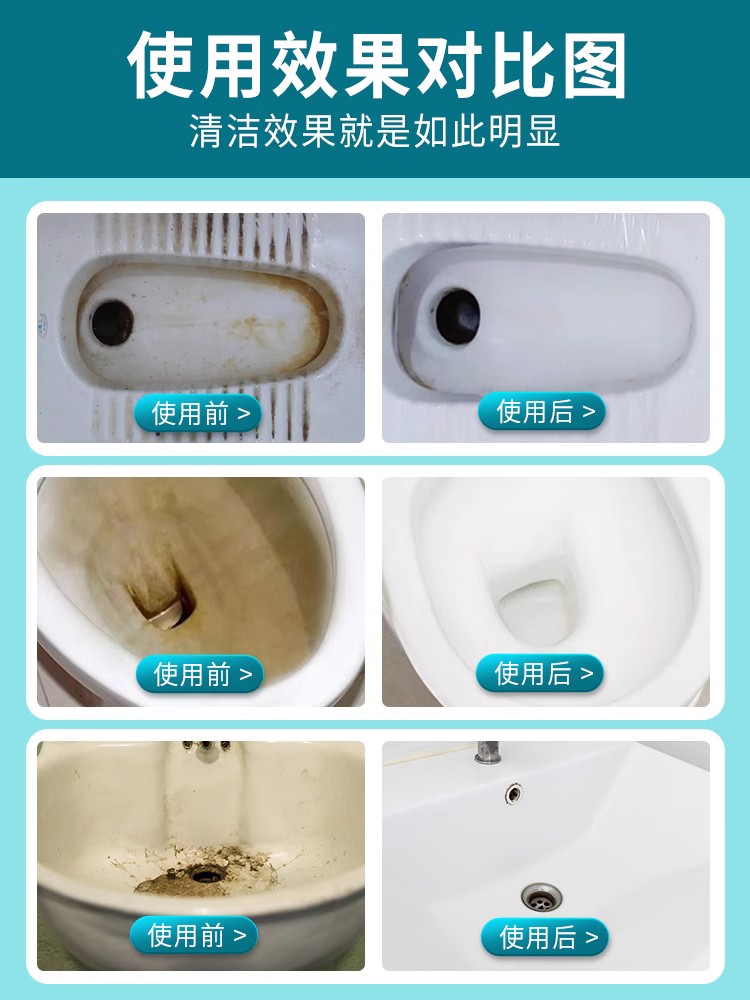 使用效果对比图
清洁效果就是如此明显

使用前 >

使用后 >

使用前 >

使用后 >

使用前 >

使用后 >