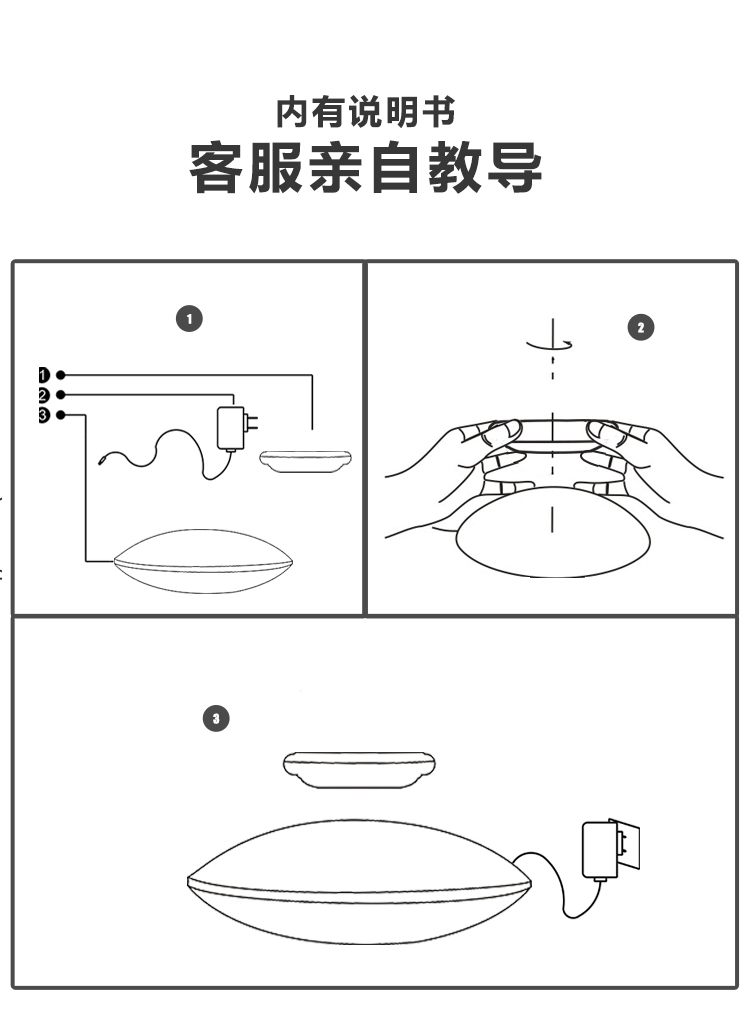 内有说明书
客服亲自教导

1

1
2
3

2

3