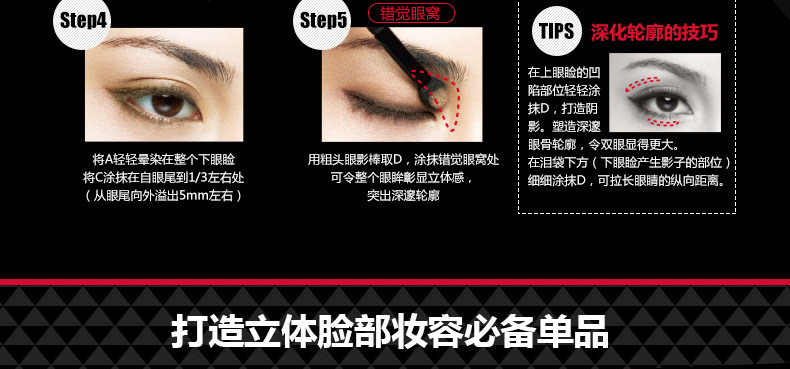 Step4

将A轻轻晕染在整个下眼睑
将C涂抹在自眼尾到1/3左右处
（从眼尾向外溢出5mm左右）

Step5

错觉眼窝

用粗头眼影棒取D，涂抹错觉眼窝处
可令整个眼眸彰显立体感，
突出深邃轮廓

TIPS 深化轮廓的技巧

在上眼睑的凹陷部位轻轻涂抹D，打造阴影。塑造深邃眼骨轮廓，令双眼显得更大。
在泪袋下方（下眼睑产生影子的部位）细细涂抹D，可拉长眼睛的纵向距离。

打造立体脸部妆容必备单品