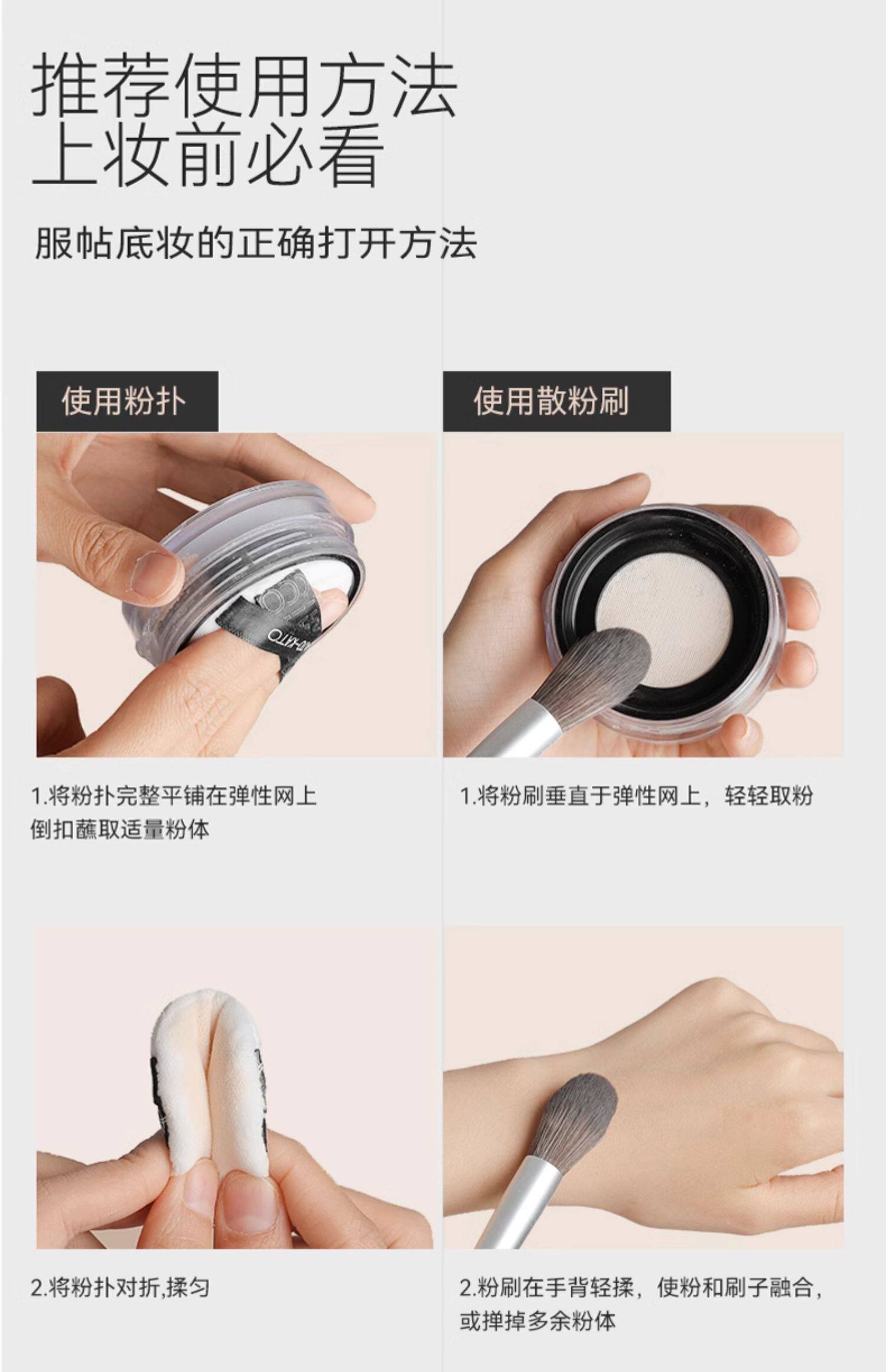 推荐使用方法
上妆前必看

服帖底妆的正确打开方法

使用粉扑

1.将粉扑完整平铺在弹性网上
倒扣蘸取适量粉体

2.将粉扑对折,揉匀

使用散粉刷

1.将粉刷垂直于弹性网上，轻轻取粉

2.粉刷在手背轻揉，使粉和刷子融合，
或掸掉多余粉体