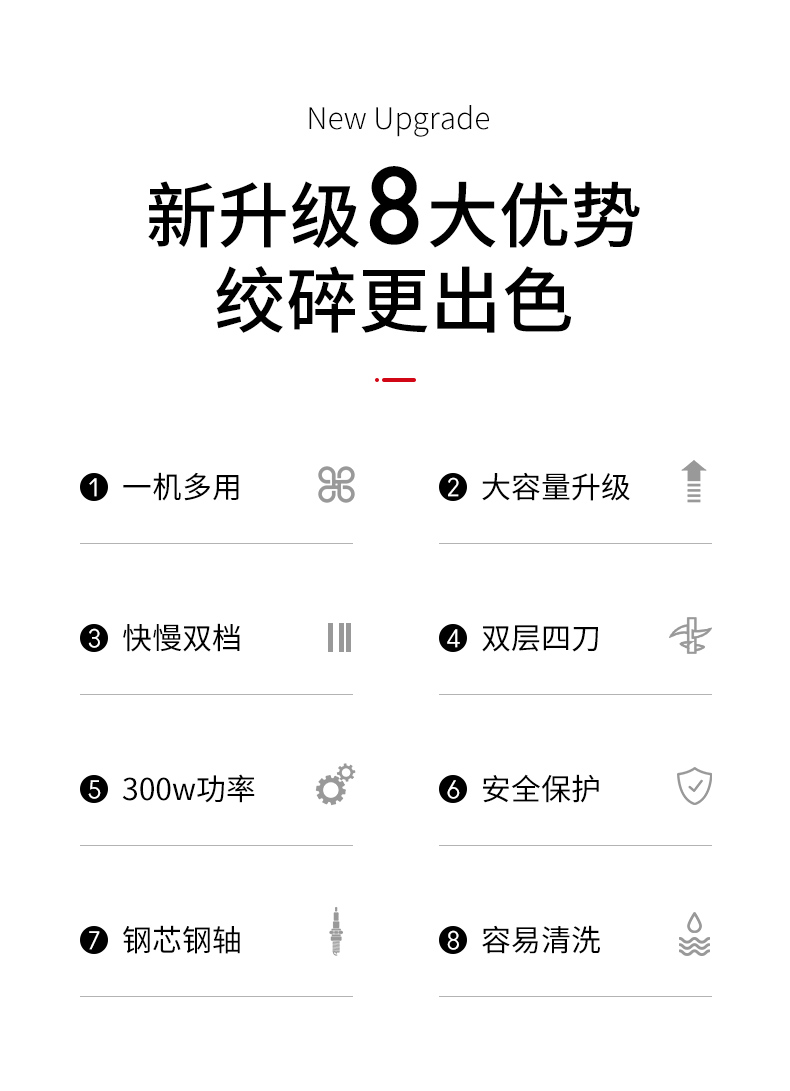 New Upgrade

新升级8大优势
绞碎更出色

❶ 一机多用

❷ 大容量升级

❸ 快慢双档

❹ 双层四刀

❺ 300w功率

❻ 安全保护

❼ 钢芯钢轴

❽ 容易清洗