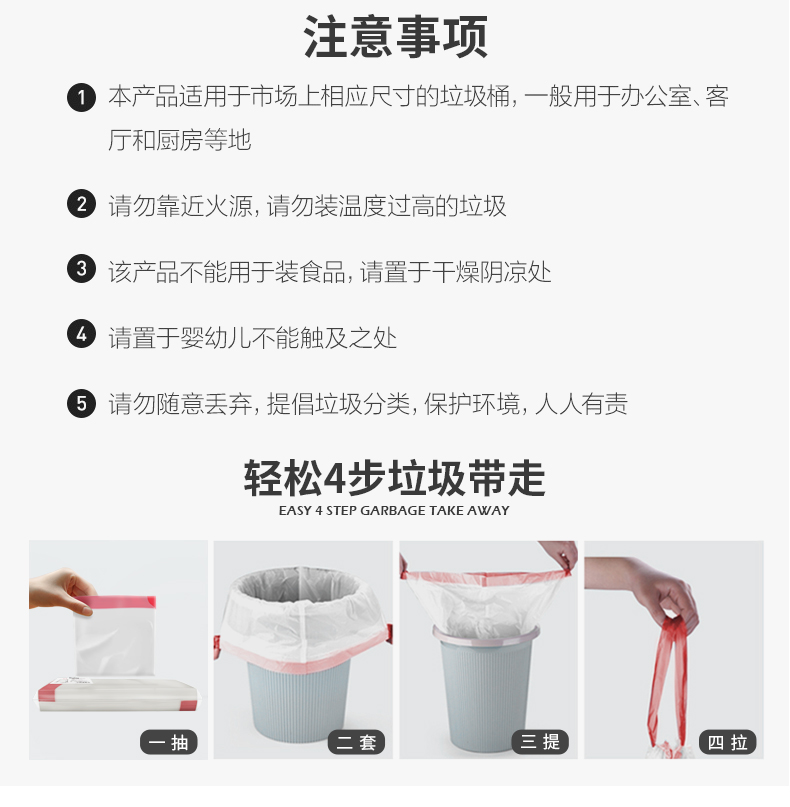 注意事项

1 本产品适用于市场上相应尺寸的垃圾桶，一般用于办公室、客厅和厨房等地

2 请勿靠近火源，请勿装温度过高的垃圾

3 该产品不能用于装食品，请置于干燥阴凉处

4 请置于婴幼儿不能触及之处

5 请勿随意丢弃，提倡垃圾分类，保护环境，人人有责

轻松4步垃圾带走
EASY 4 STEP GARBAGE TAKE AWAY

一 抽

二 套

三 提

四 拉