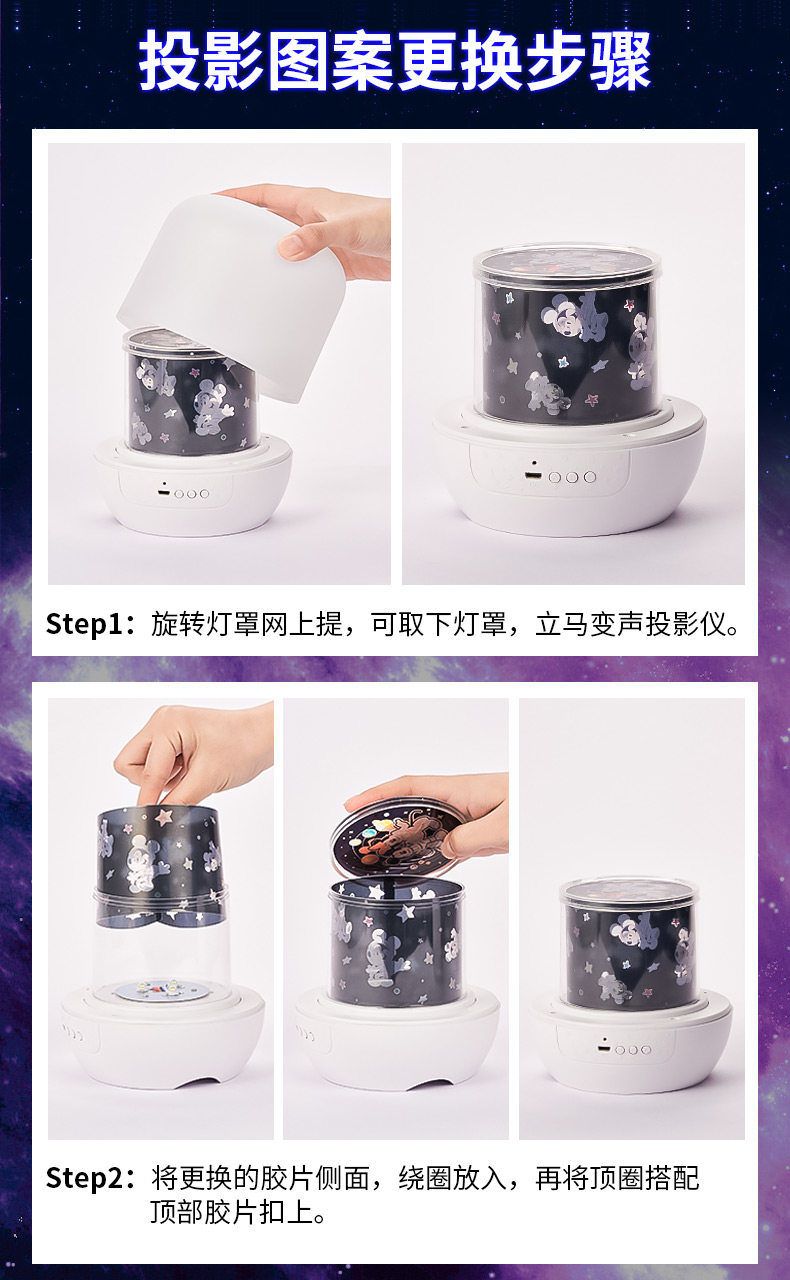 投影图案更换步骤

Step1：旋转灯罩网上提，可取下灯罩，立马变声投影仪。

Step2：将更换的胶片侧面，绕圈放入，再将顶圈搭配顶部胶片扣上。