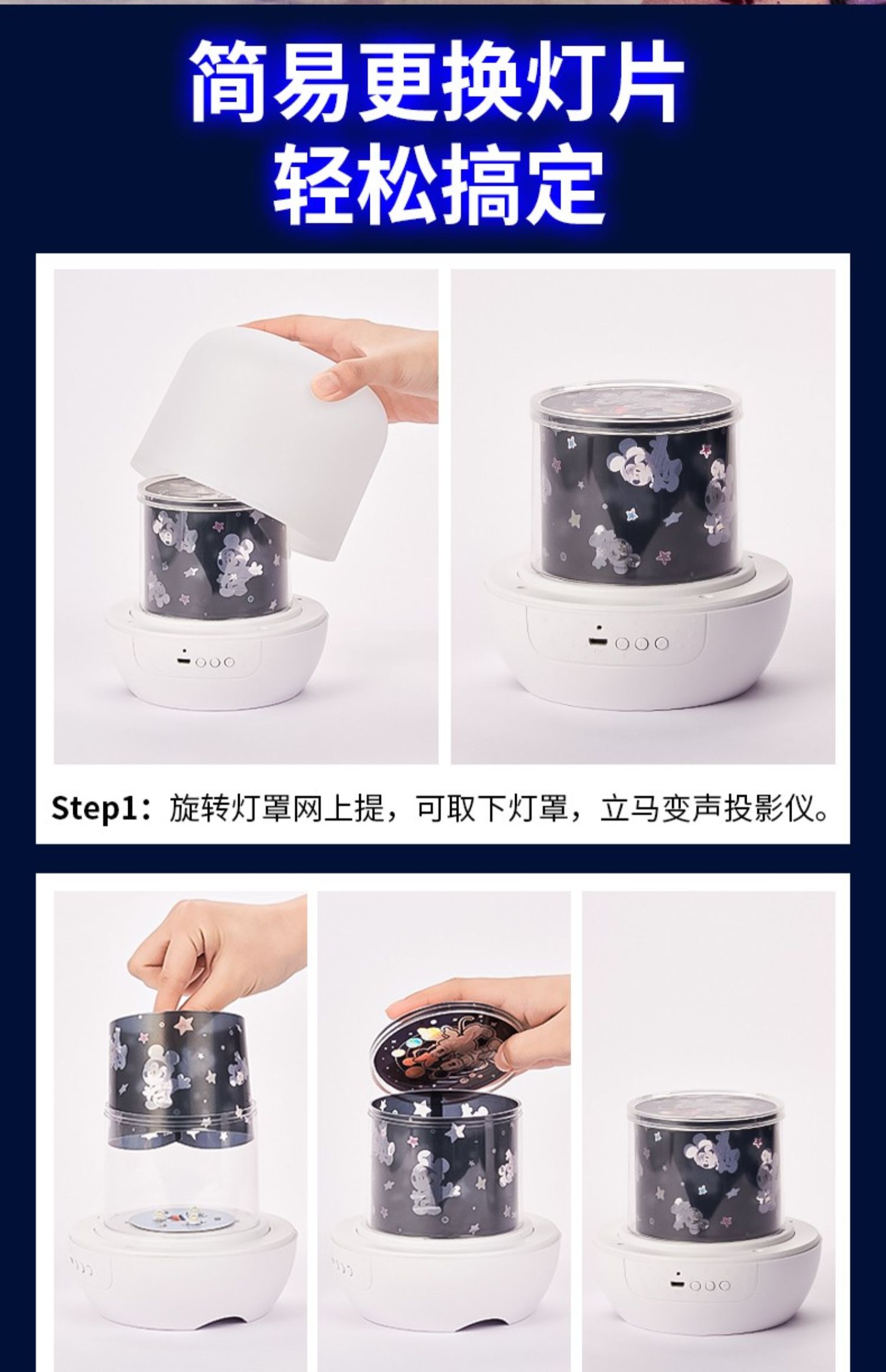 简易更换灯片
轻松搞定

Step1：旋转灯罩网上提，可取下灯罩，立马变声投影仪。