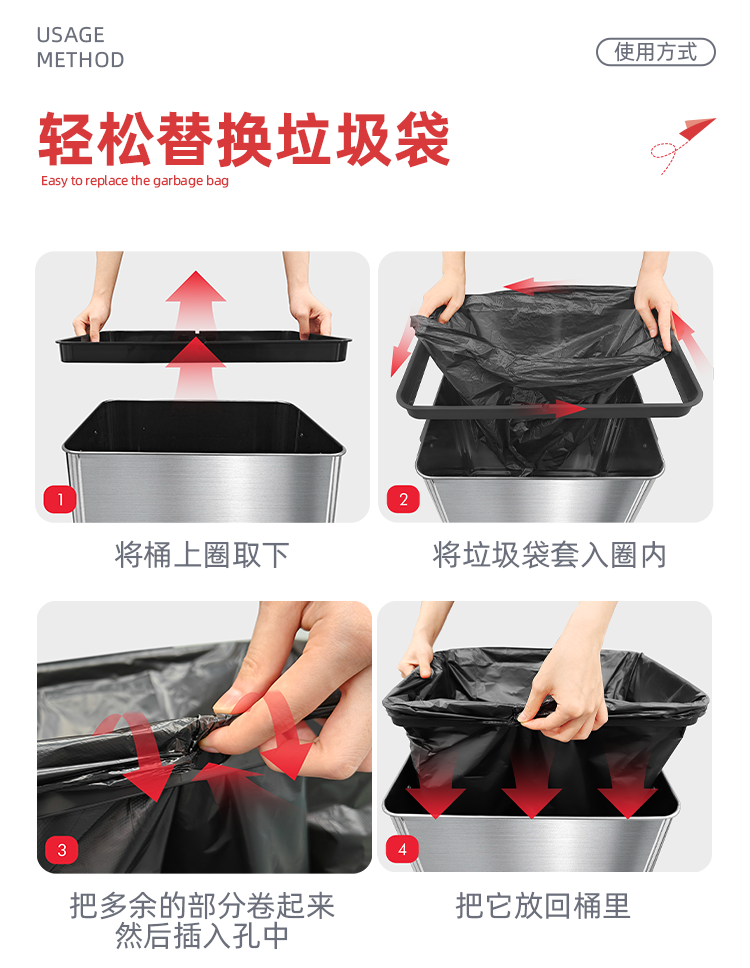 USAGE
METHOD

使用方式

轻松替换垃圾袋
Easy to replace the garbage bag

1

将桶上圈取下

2

将垃圾袋套入圈内

3

把多余的部分卷起来
然后插入孔中

4

把它放回桶里