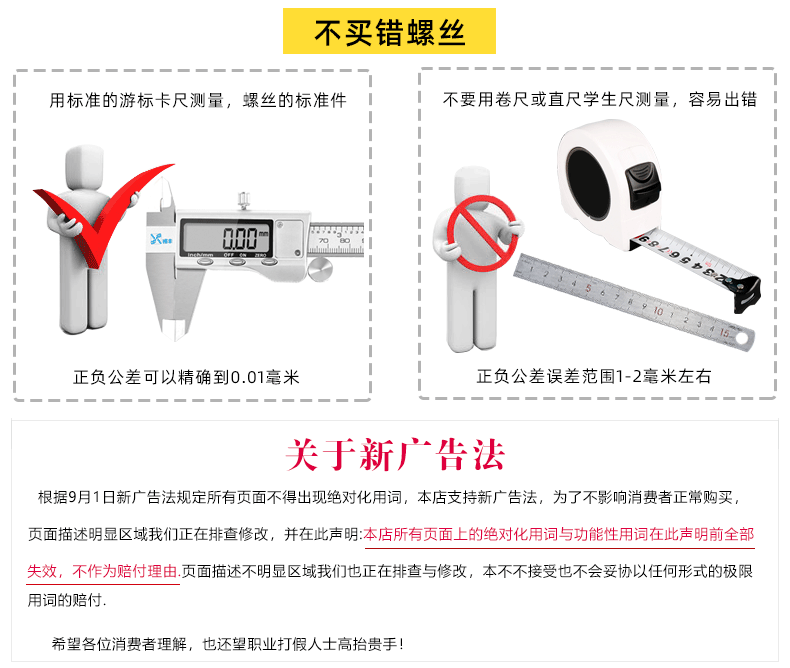 不买错螺丝

用标准的游标卡尺测量，螺丝的标准件

0.00 mm

inch/mm OFF ON ZERO

70 80

正负公差可以精确到0.01毫米

不要用卷尺或直尺学生尺测量，容易出错

正负公差误差范围1-2毫米左右

关于新广告法

根据9月1日新广告法规定所有页面不得出现绝对化用词，本店支持新广告法，为了不影响消费者正常购买，页面描述明显区域我们正在排查修改，并在此声明:本店所有页面上的绝对化用词与功能性用词在此声明前全部失效，不作为赔付理由.页面描述不明显区域我们也正在排查与修改，本不不接受也不会妥协以任何形式的极限用词的赔付.

希望各位消费者理解，也还望职业打假人士高抬贵手！