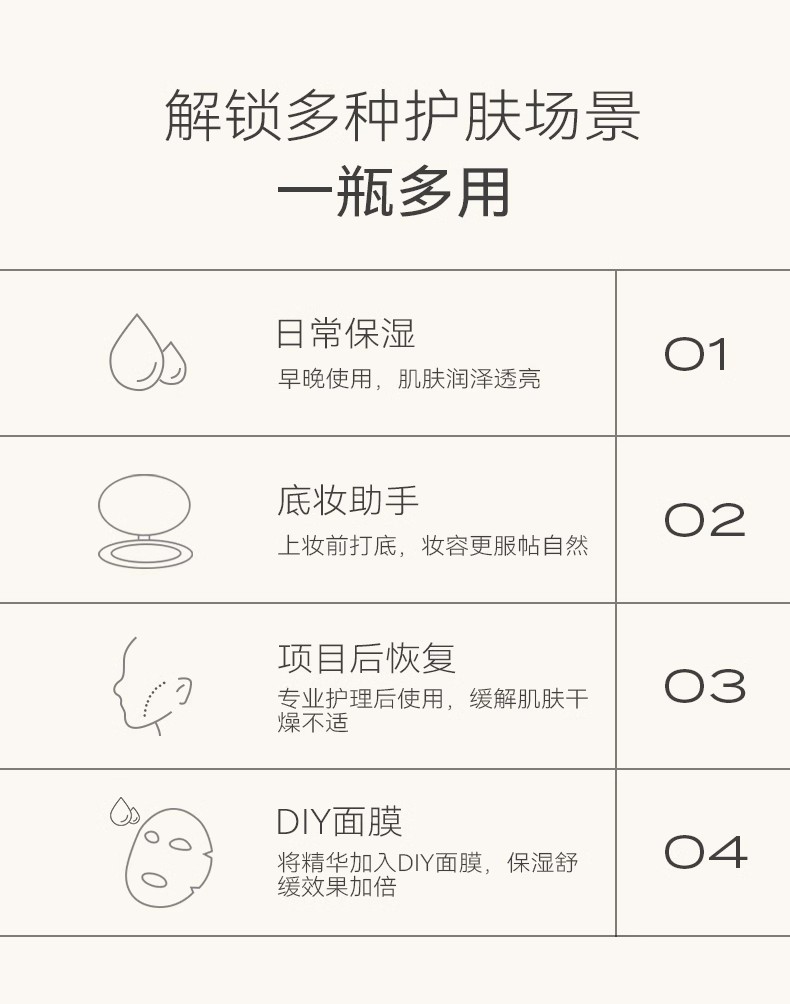 解锁多种护肤场景
一瓶多用

日常保湿
早晚使用，肌肤润泽透亮

01

底妆助手
上妆前打底，妆容更服帖自然

02

项目后恢复
专业护理后使用，缓解肌肤干燥不适

03

DIY面膜
将精华加入DIY面膜，保湿舒缓效果加倍

04