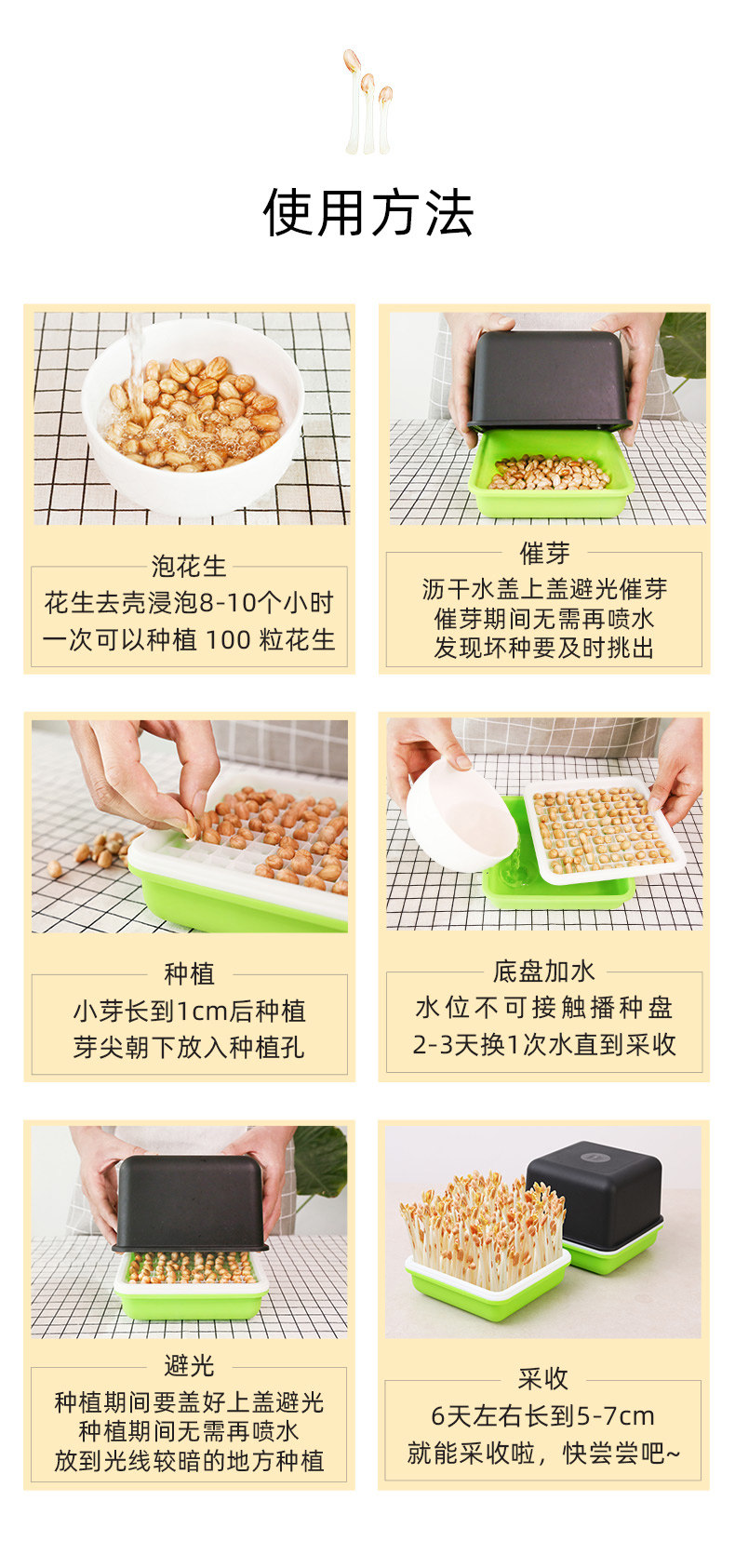 使用方法

泡花生
花生去壳浸泡8-10个小时
一次可以种植 100 粒花生

催芽
沥干水盖上盖避光催芽
催芽期间无需再喷水
发现坏种要及时挑出

种植
小芽长到1cm后种植
芽尖朝下放入种植孔

底盘加水
水位不可接触播种盘
2-3天换1次水直到采收

避光
种植期间要盖好上盖避光
种植期间无需再喷水
放到光线较暗的地方种植

采收
6天左右长到5-7cm
就能采收啦，快尝尝吧~